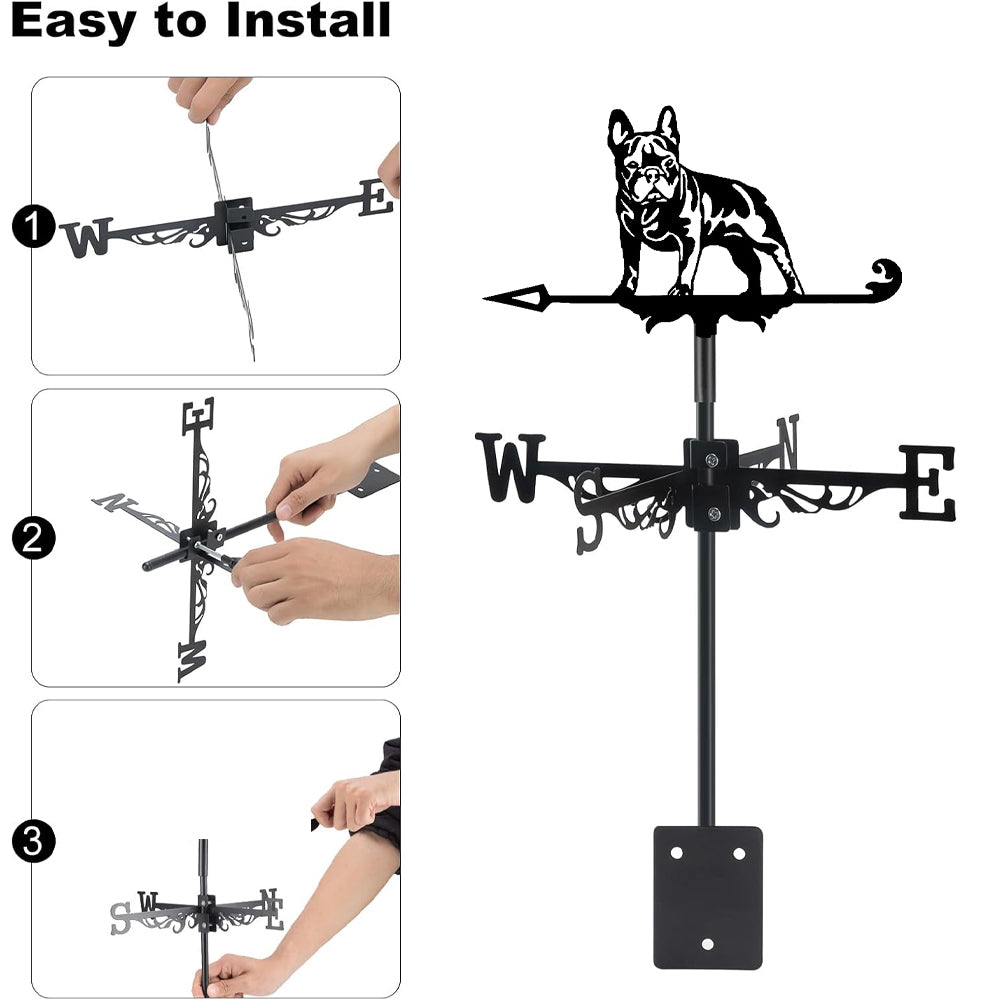 Easy to Install

1

W E

2

E N W

3

S W N E

W S N E