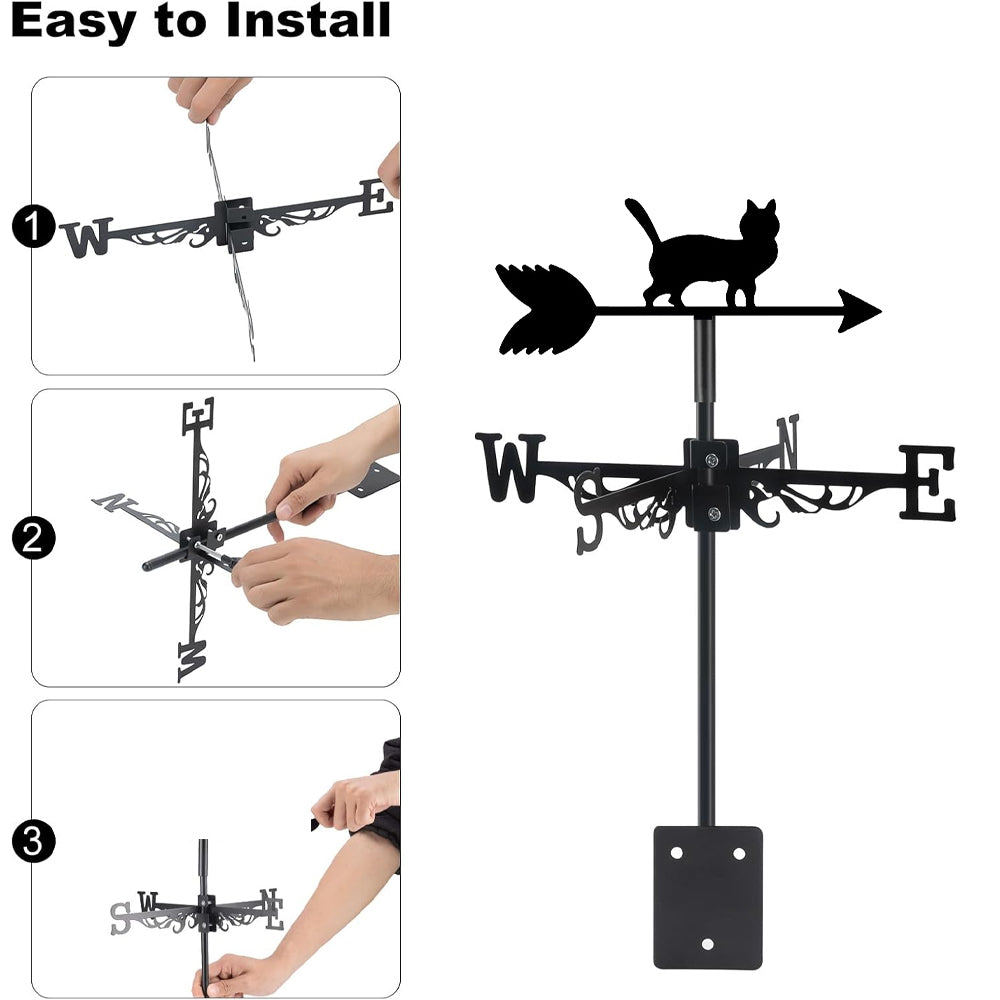 Easy to Install

1

W E

2

E N W

3

S W N E

W S N E