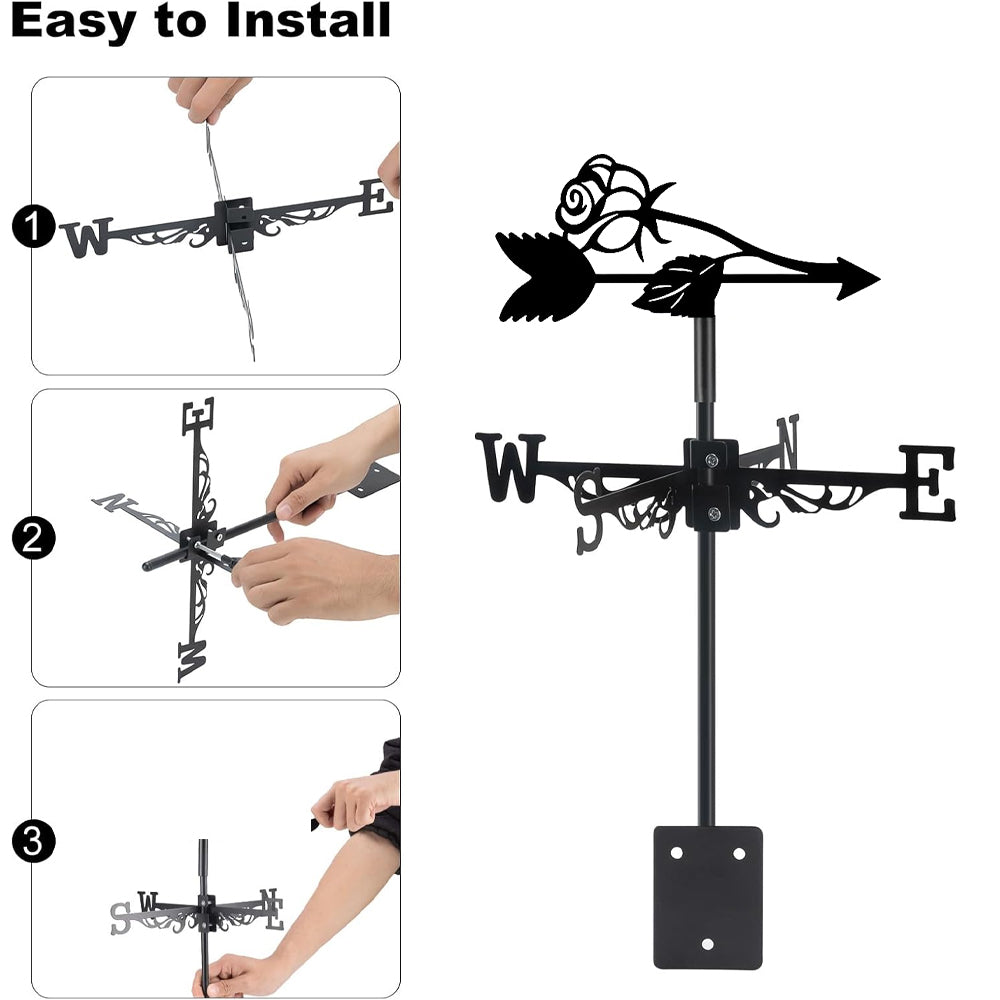 Easy to Install

1
W E

2
E
N
W

3
S W N E

W S N E