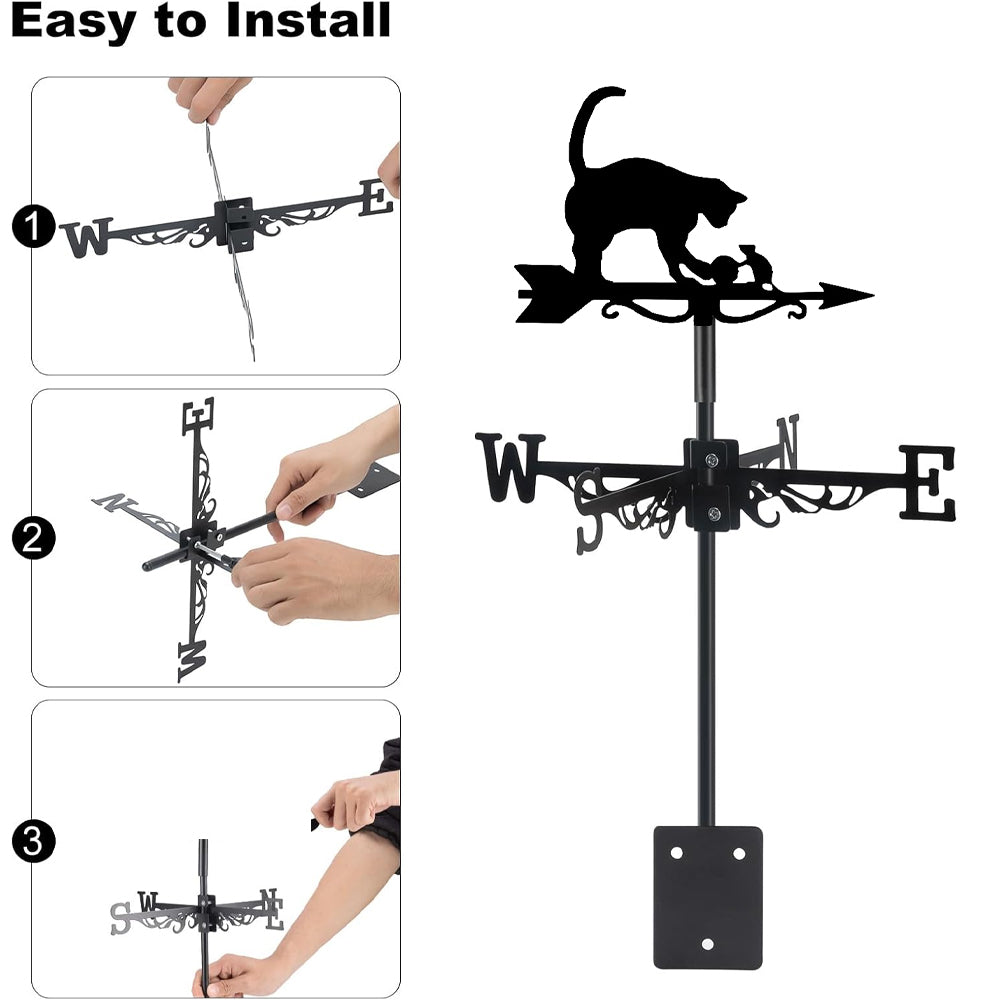 Easy to Install

1
W E

2
E
N
W

3
S W N E

W S N E