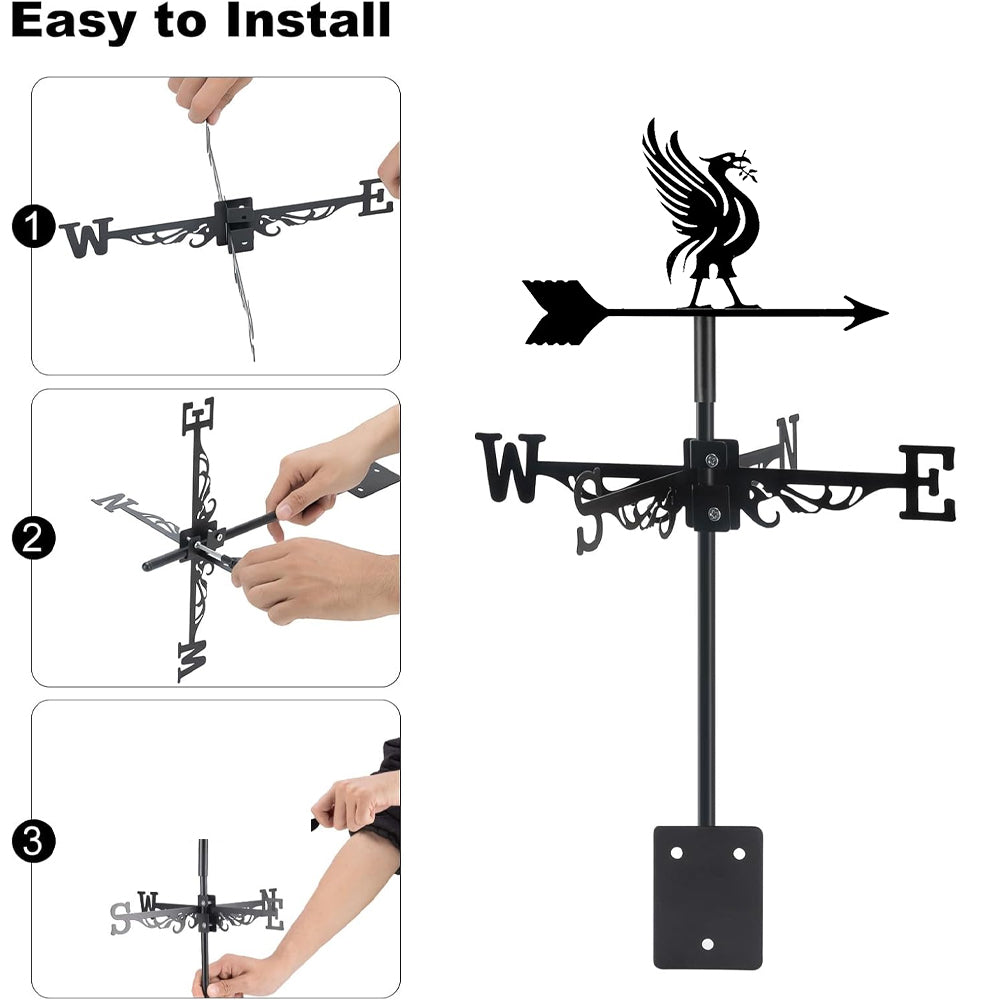 Easy to Install

1
W E

2
E N W

3
S W N E

W S N E