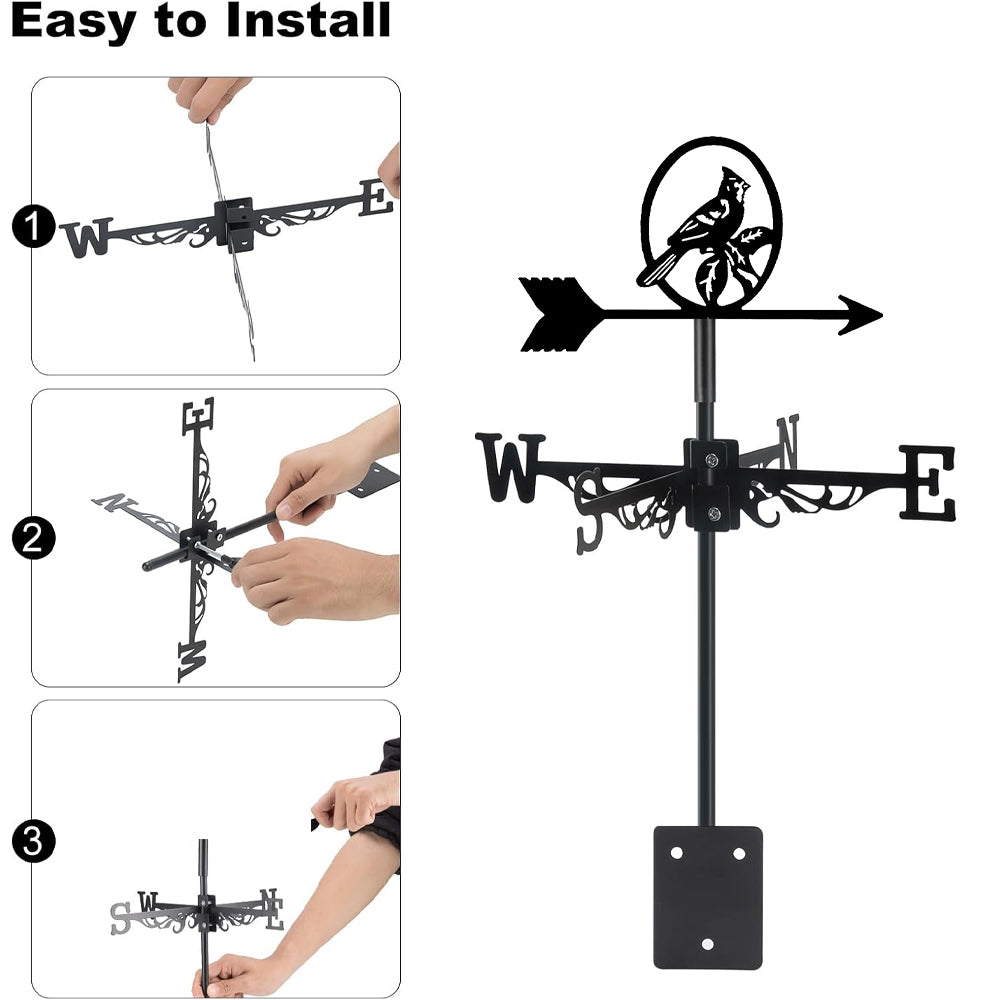 Easy to Install

1

W E

2

E N W

3

S W N E

W S N E