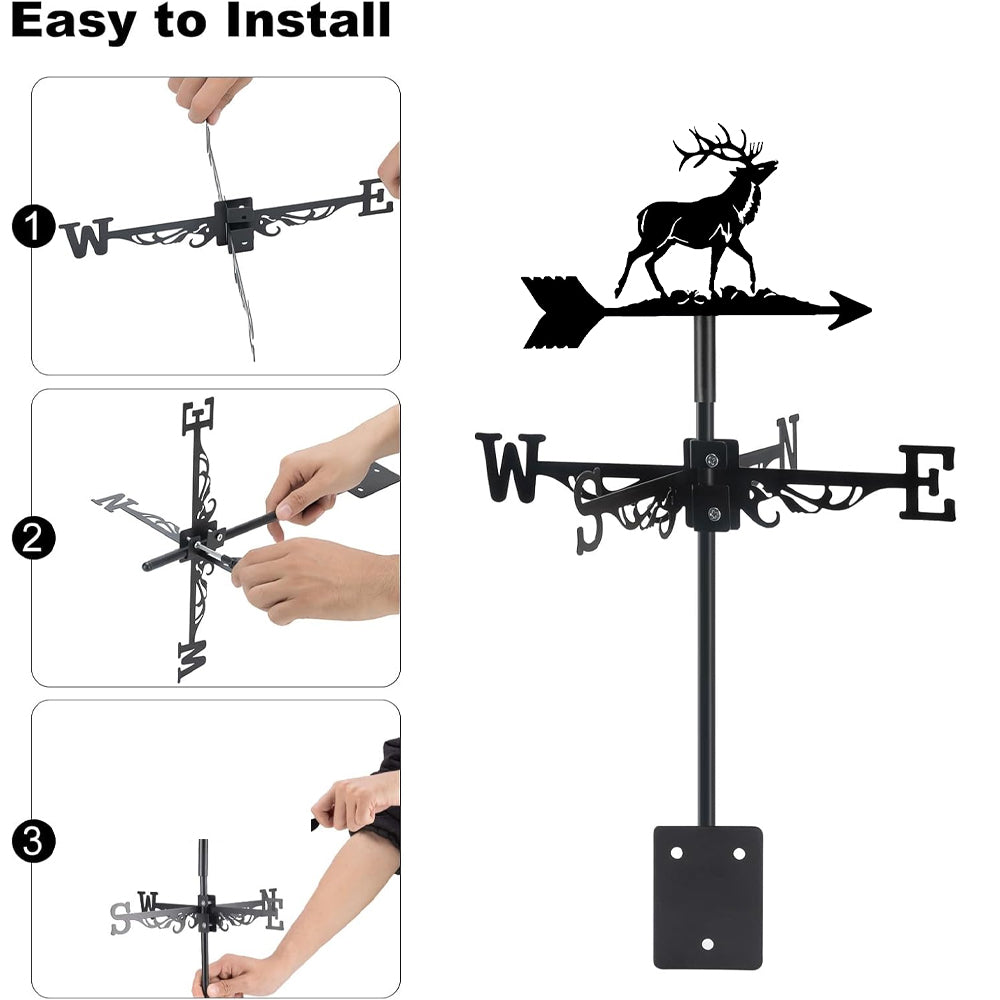 Easy to Install

1
W E

2
E N W

3
S W N E

W S N E