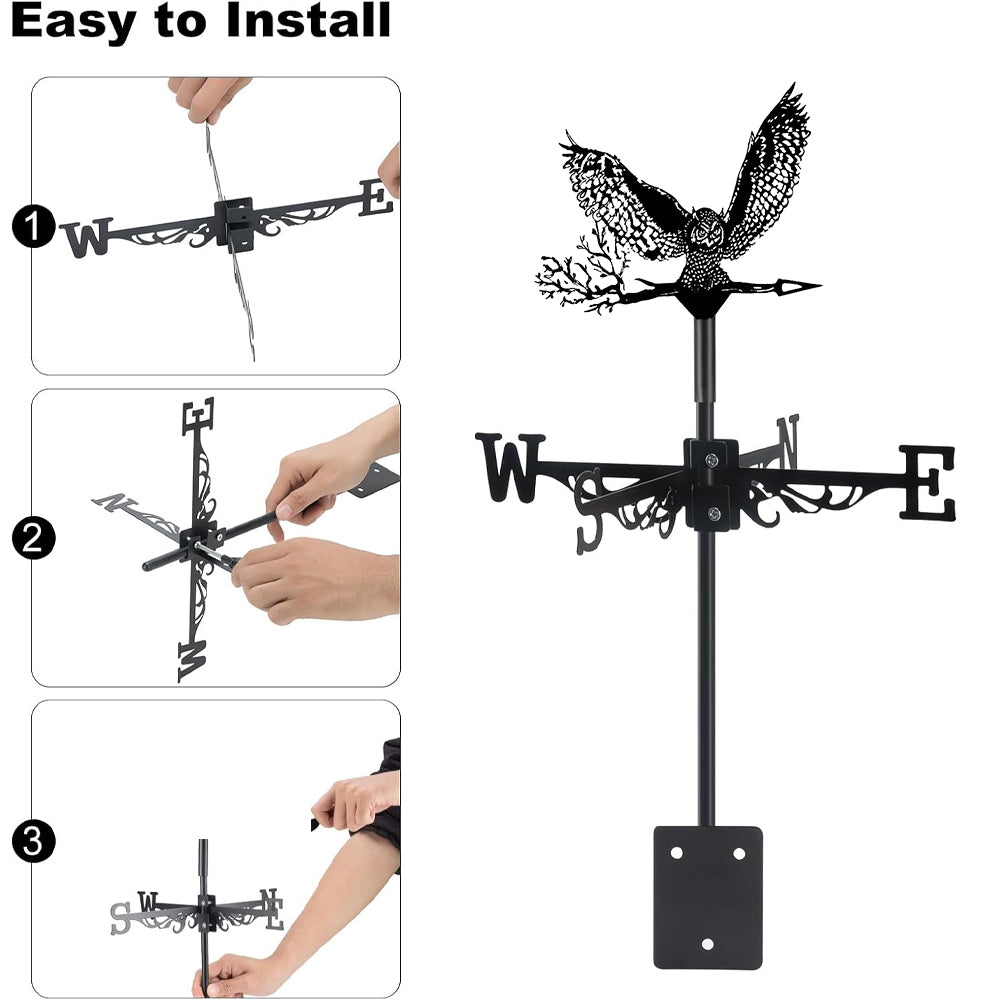 Easy to Install

1
W E

2
E
N
W

3
S W N E

W S N E