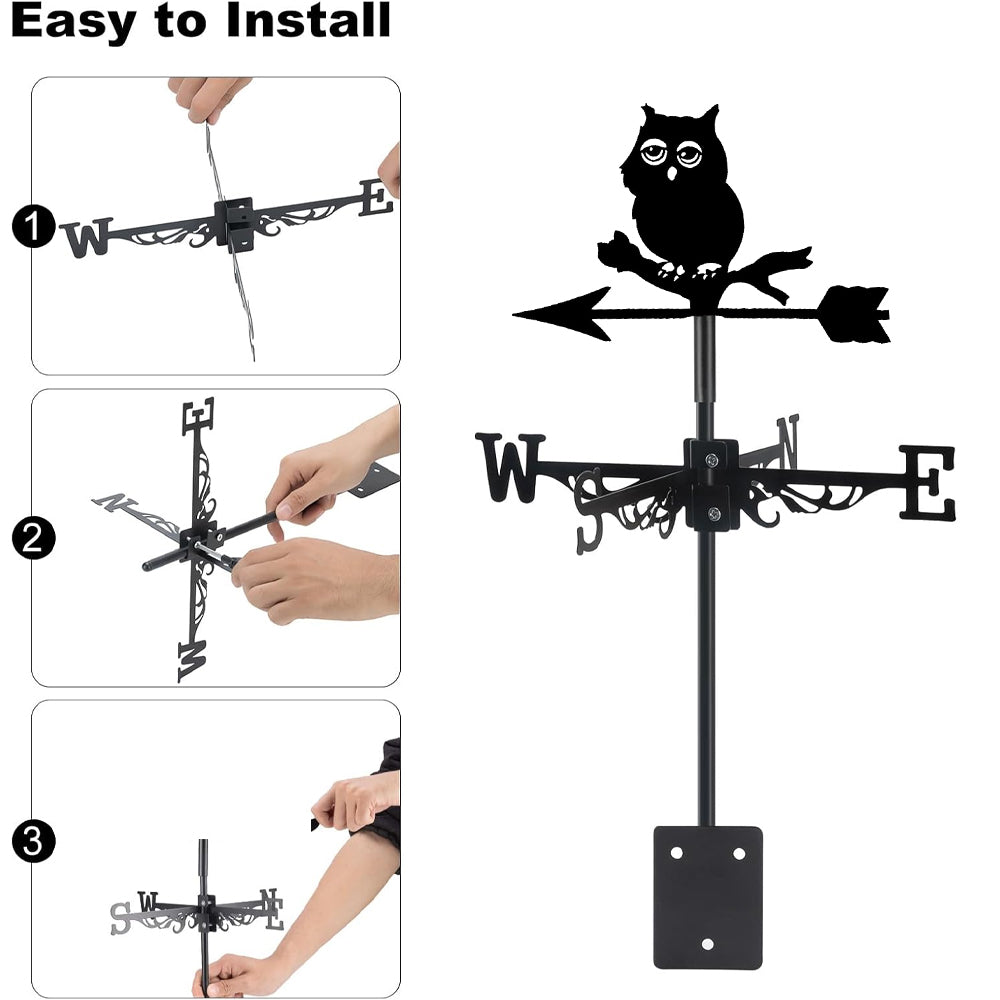 Easy to Install

1

W E

2

E N W

3

S W N E

W S N E