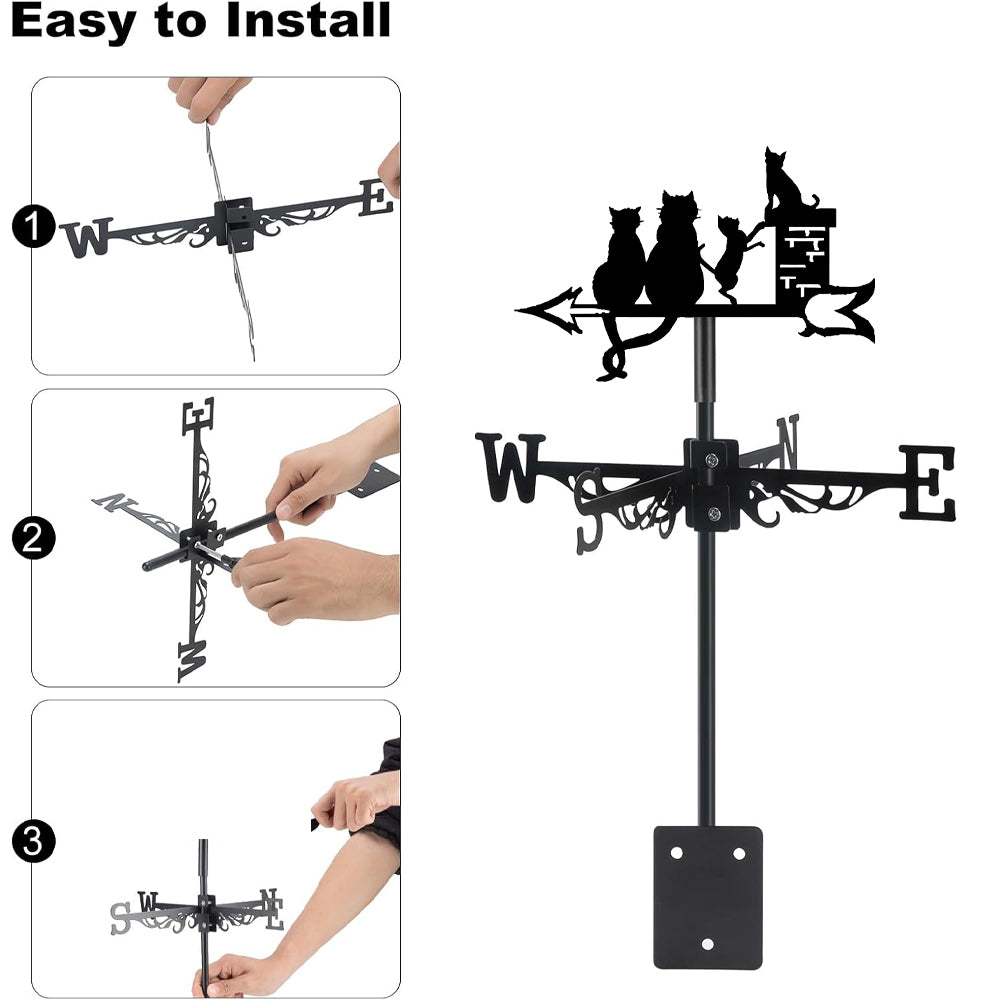 Easy to Install

1
W E

2
E N W

3
S W N E

W S N E