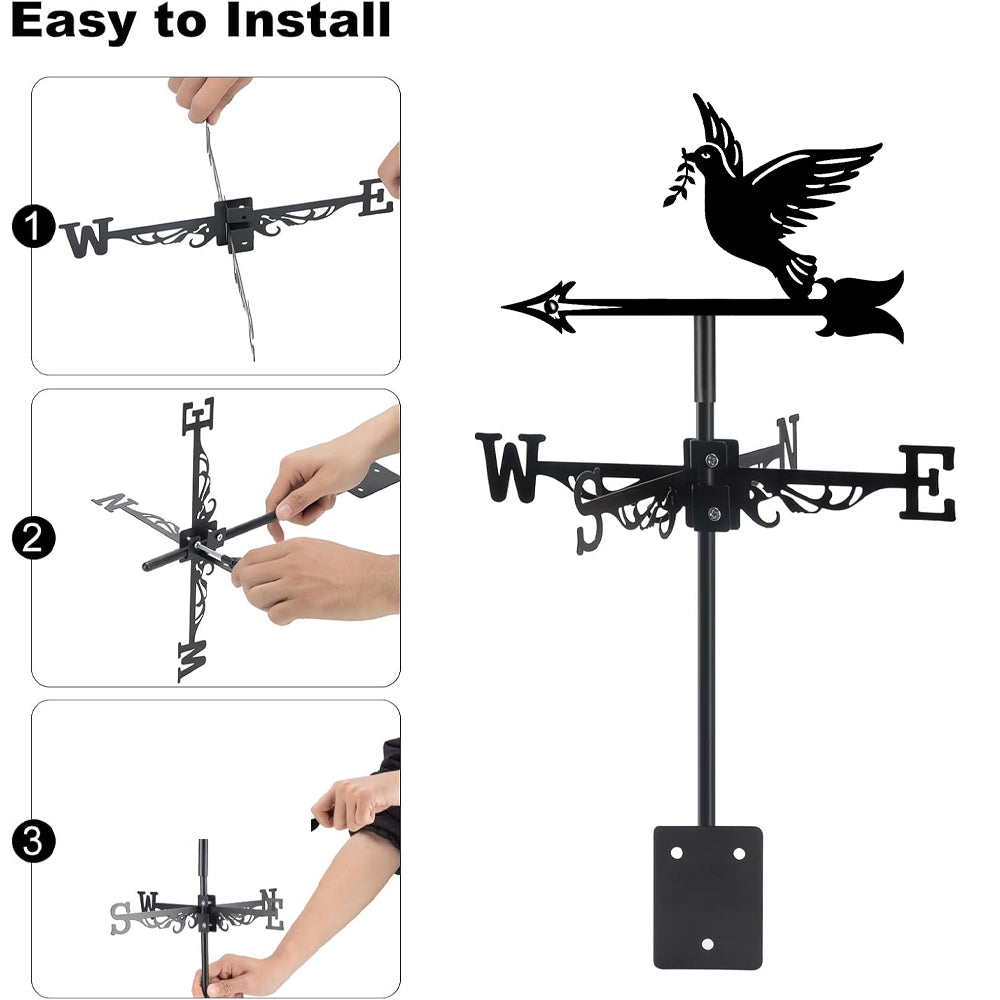 Easy to Install

1
W E

2
E N W

3
S W N E

W S N E