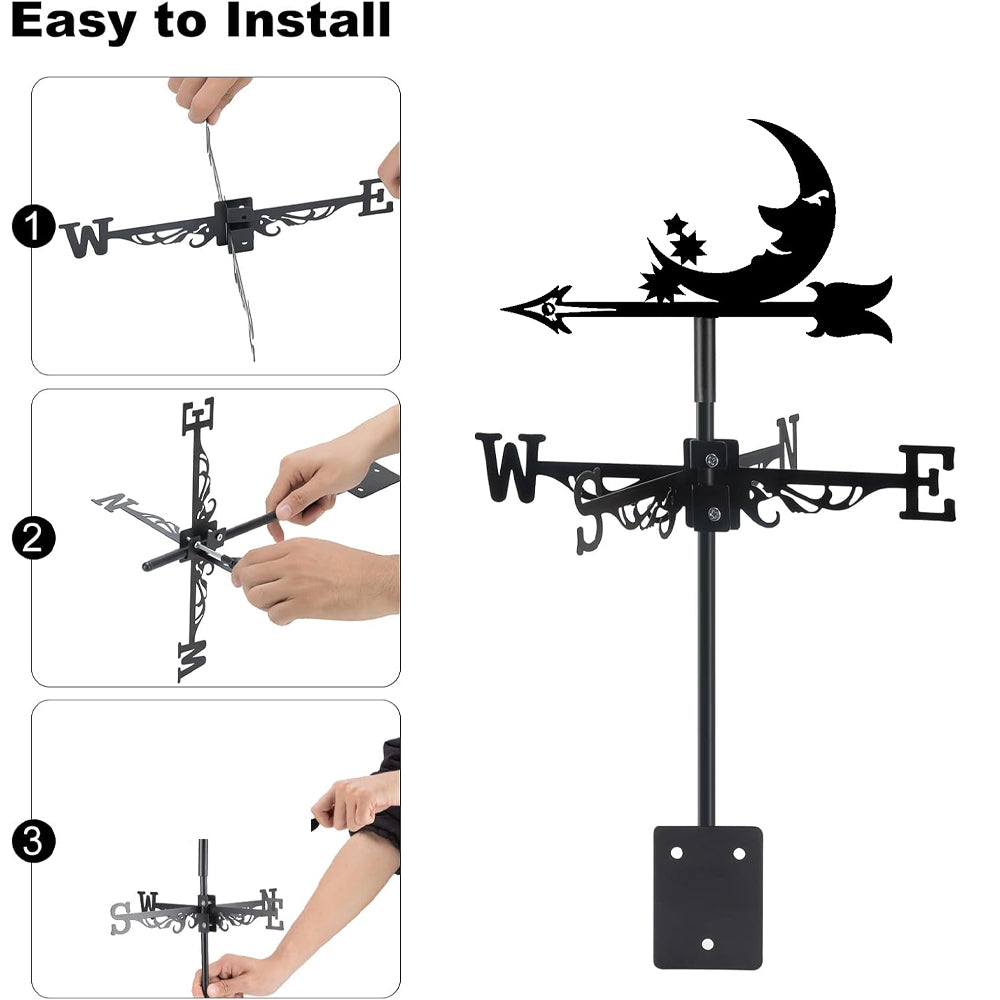 Easy to Install

1
W E

2
E N W

3
S W N E

W S N E