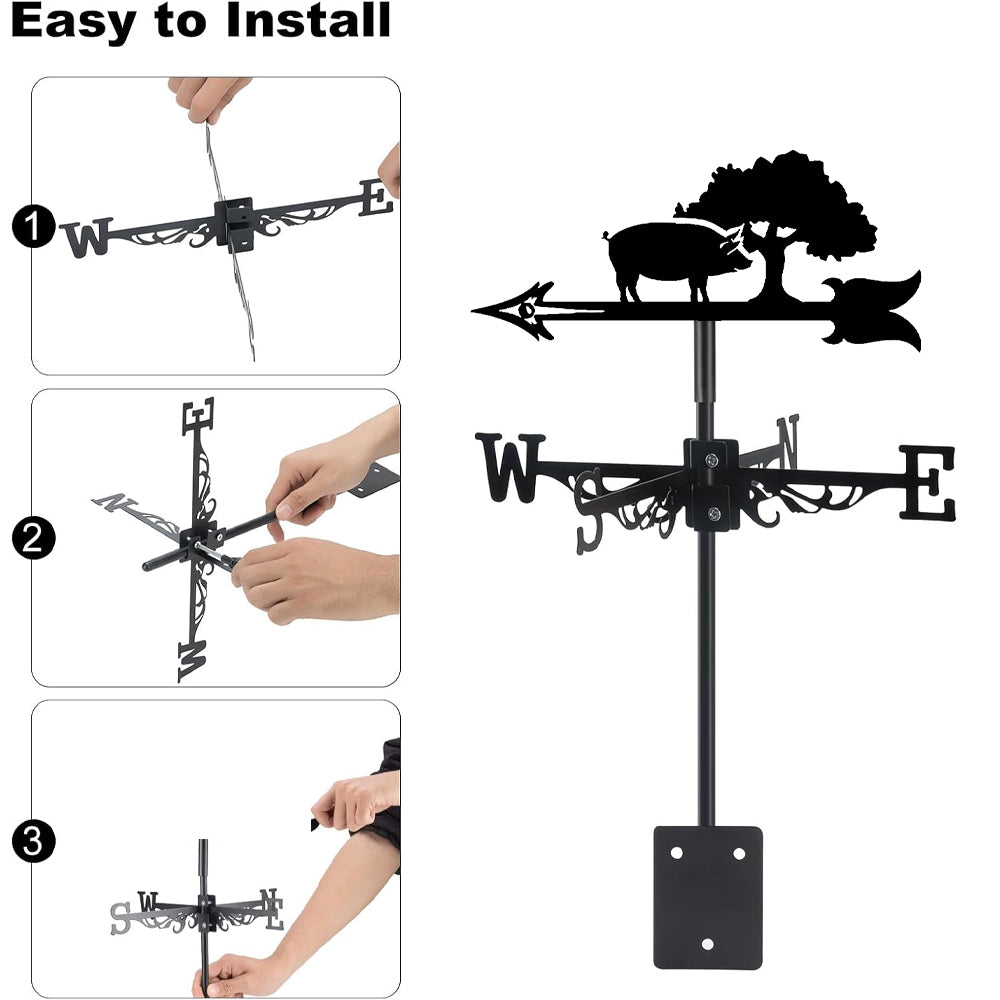 Easy to Install

1
W E

2
E N W

3
S W N E

W S N E