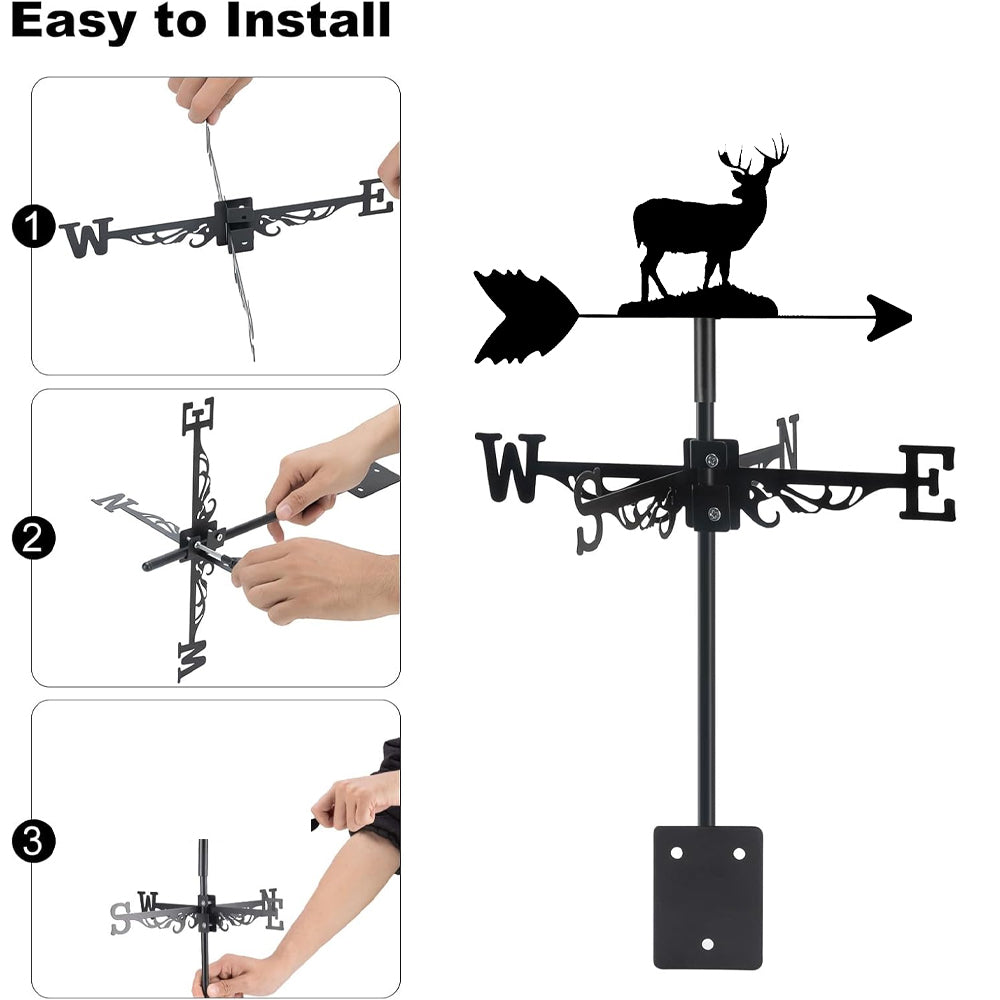 Easy to Install

1

W E

2

E N W

3

S W N E

W S N E