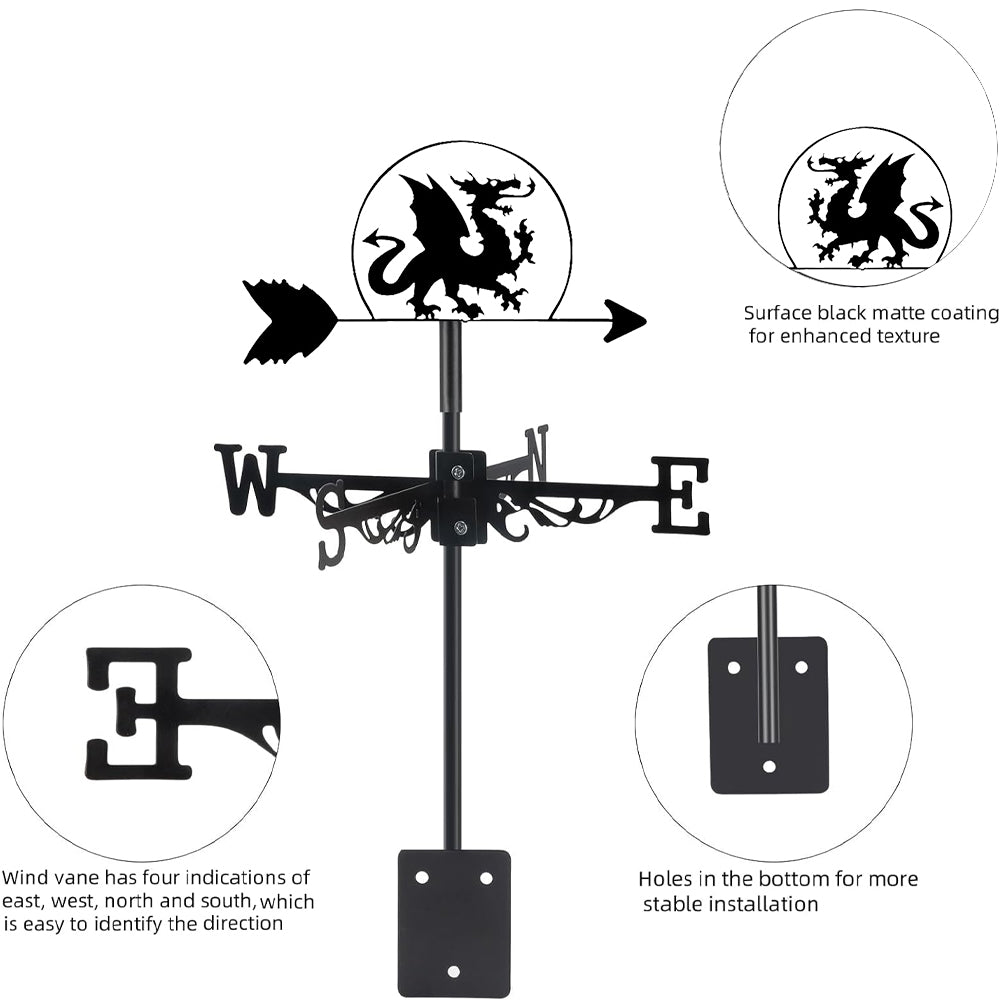 Surface black matte coating for enhanced texture

W
S
N
E

E

Wind vane has four indications of east, west, north and south, which is easy to identify the direction

Holes in the bottom for more stable installation