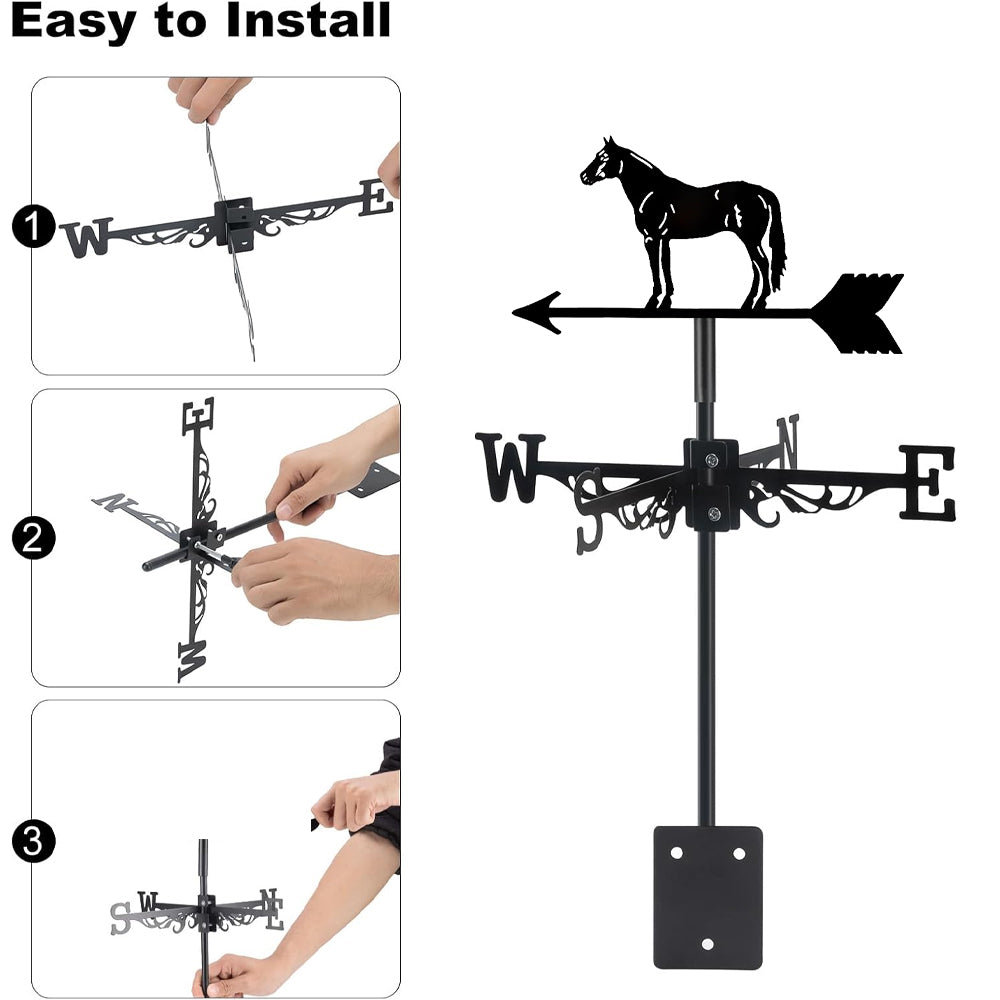 Easy to Install

1
W E

2
E N W

3
S W N E

W S N E