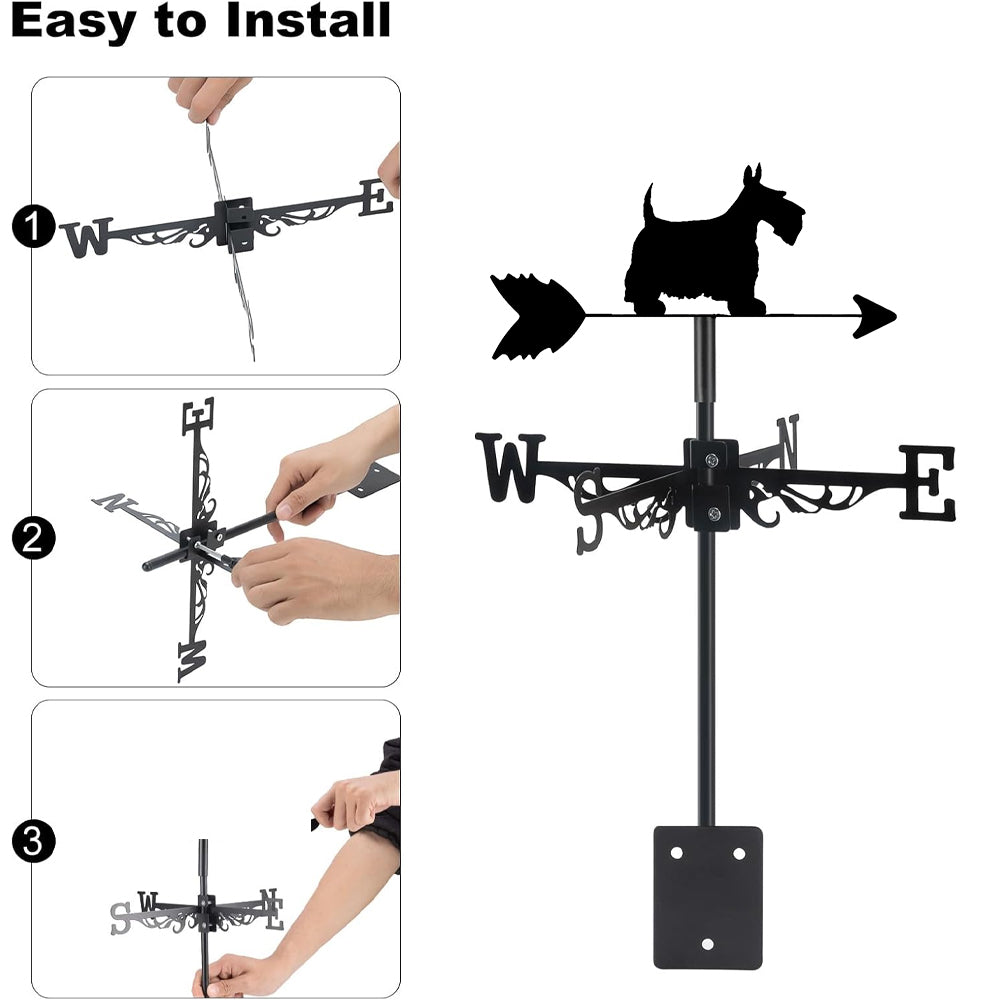 Easy to Install

1
W E

2
E N W

3
S W N E

W S N E