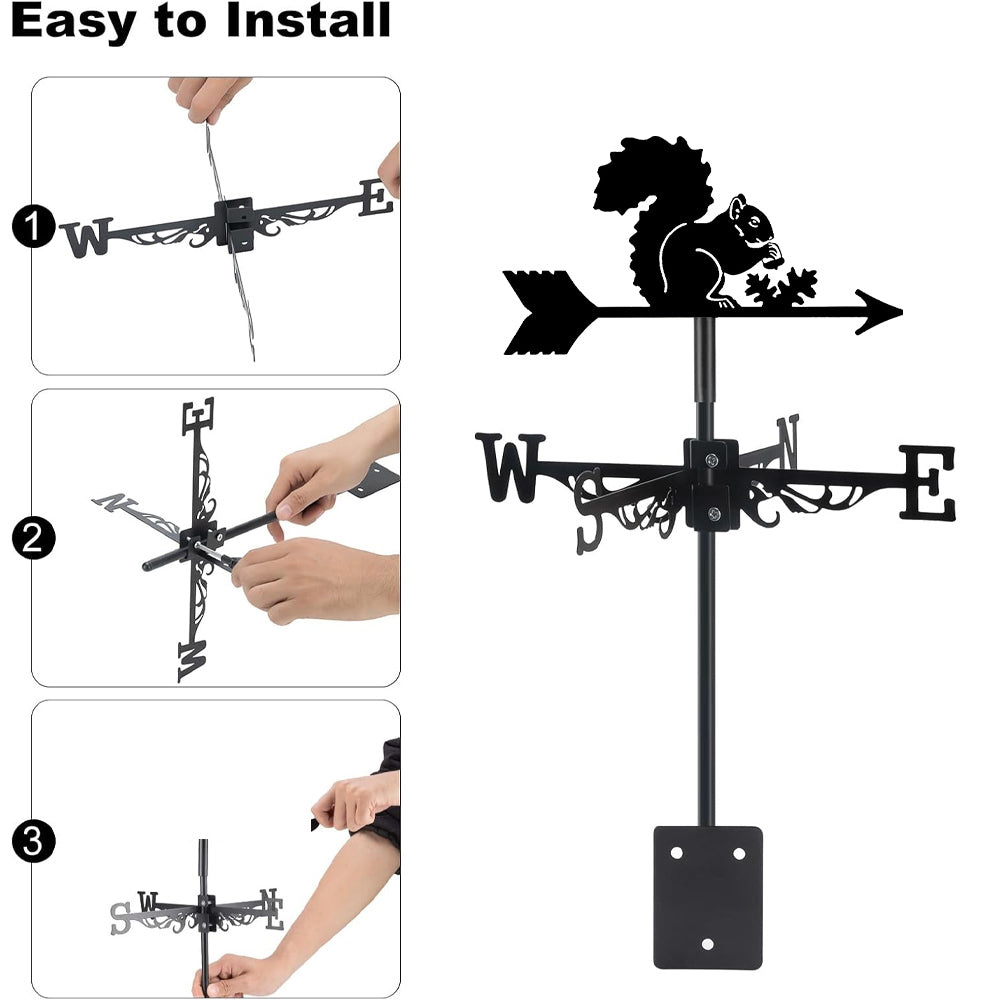 Easy to Install

1

W E

2

E N W

3

S W N E

W S N E