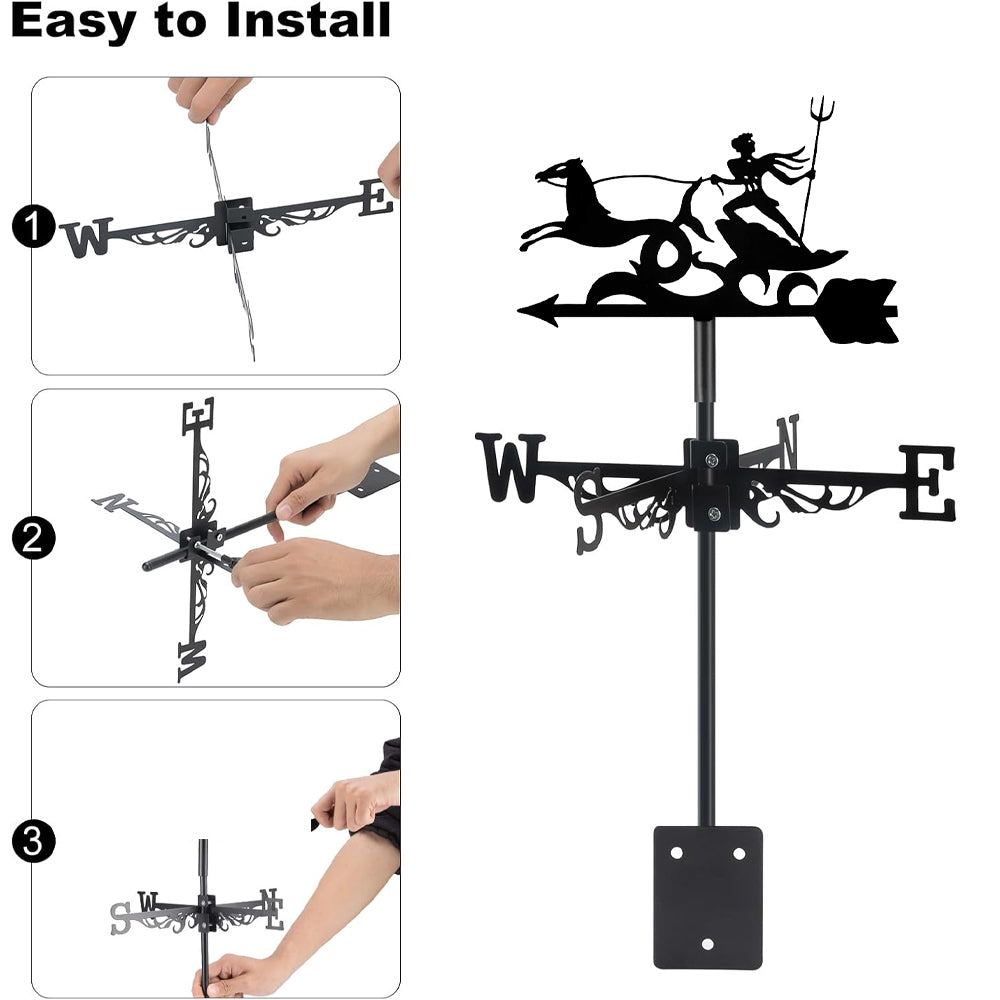 Easy to Install

1

W E

2

E N W

3

S W N E

W S N E