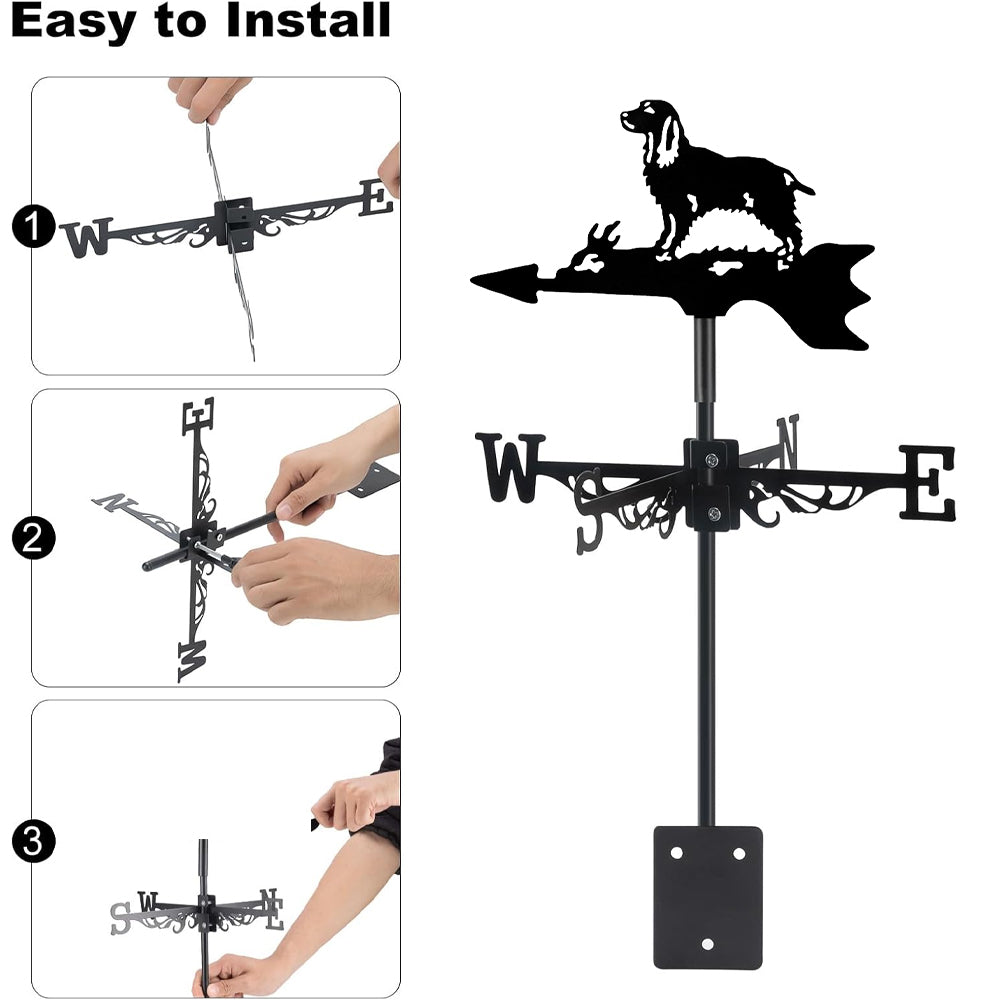 Easy to Install

1
W E

2
E N W

3
S W N E

W S N E