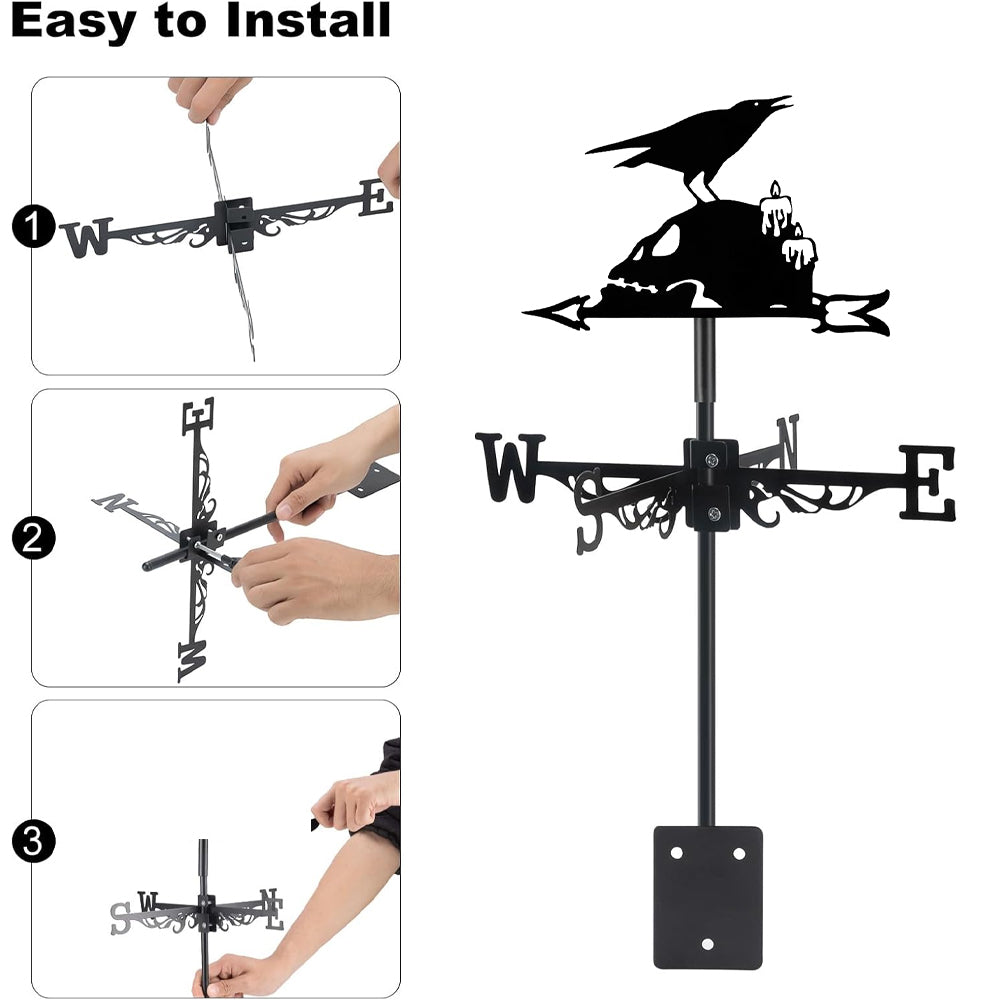 Easy to Install

1
W E

2
E N W

3
S W N E

W S N E