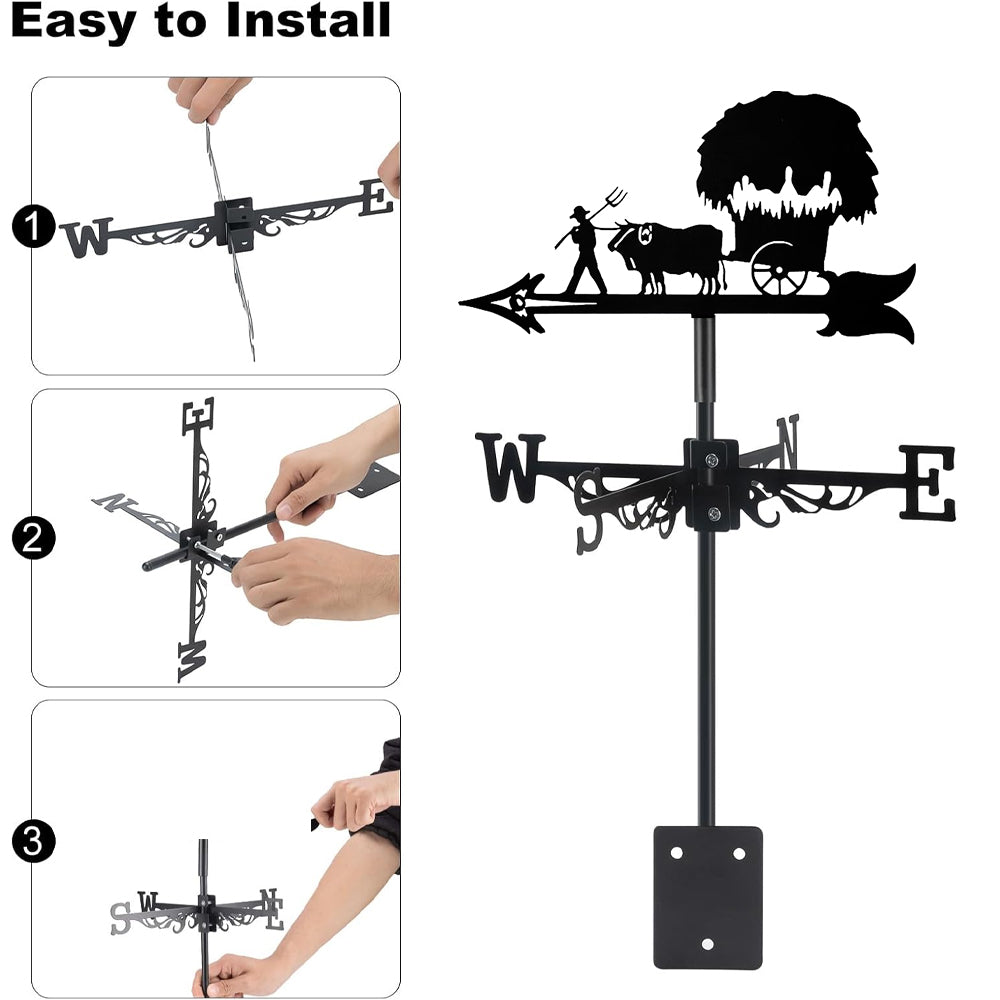 Easy to Install

1
W E

2
E N W

3
S W N E

W S N E