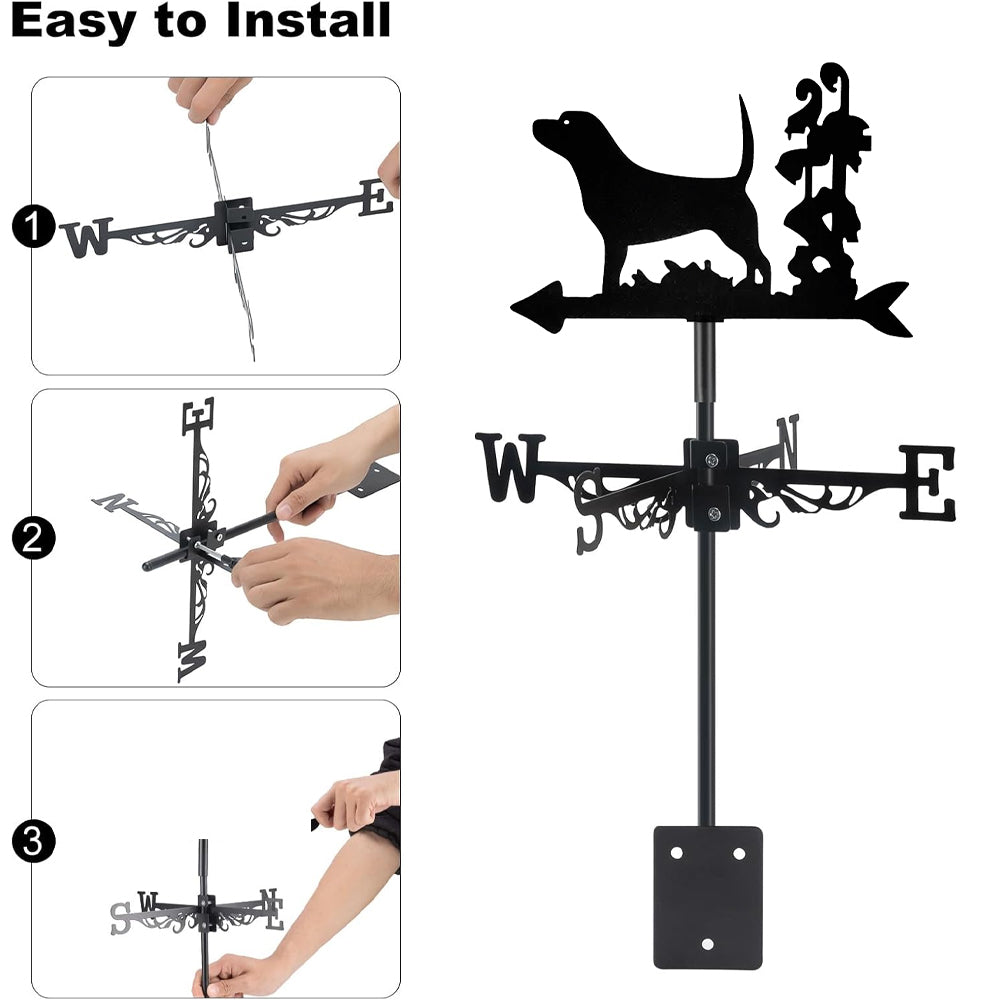 Easy to Install

1

W E

2

E N W

3

S W N E

W S N E