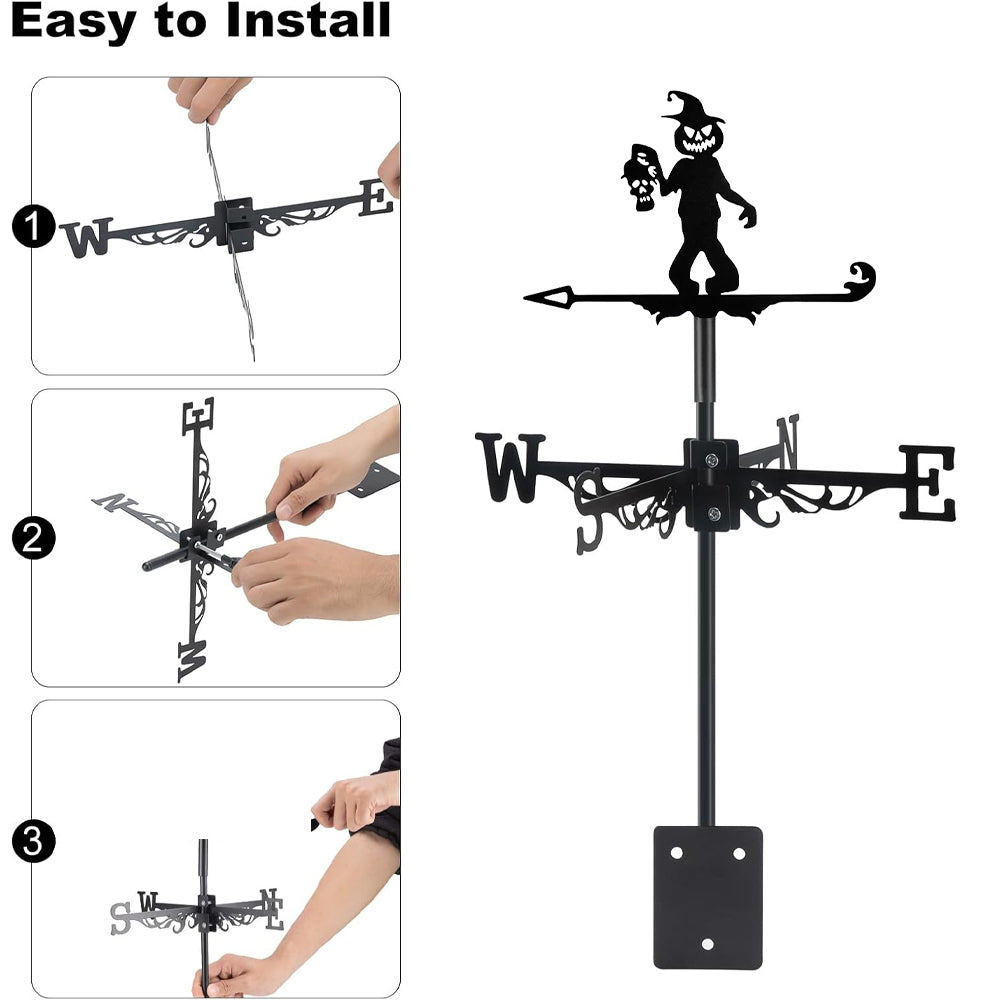 Easy to Install

1
W E

2
E N W

3
S W N E

W S N E