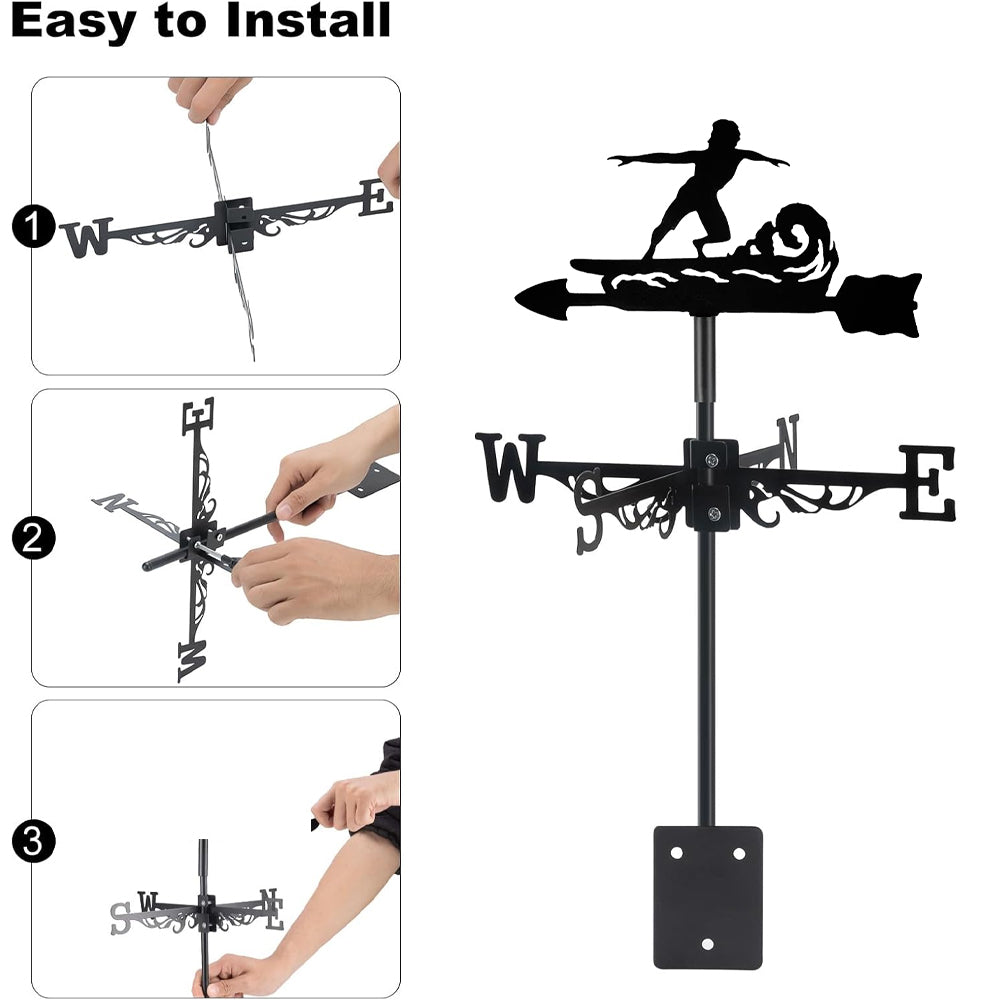 Easy to Install

1
W E

2
E N W

3
S W N E

W S N E