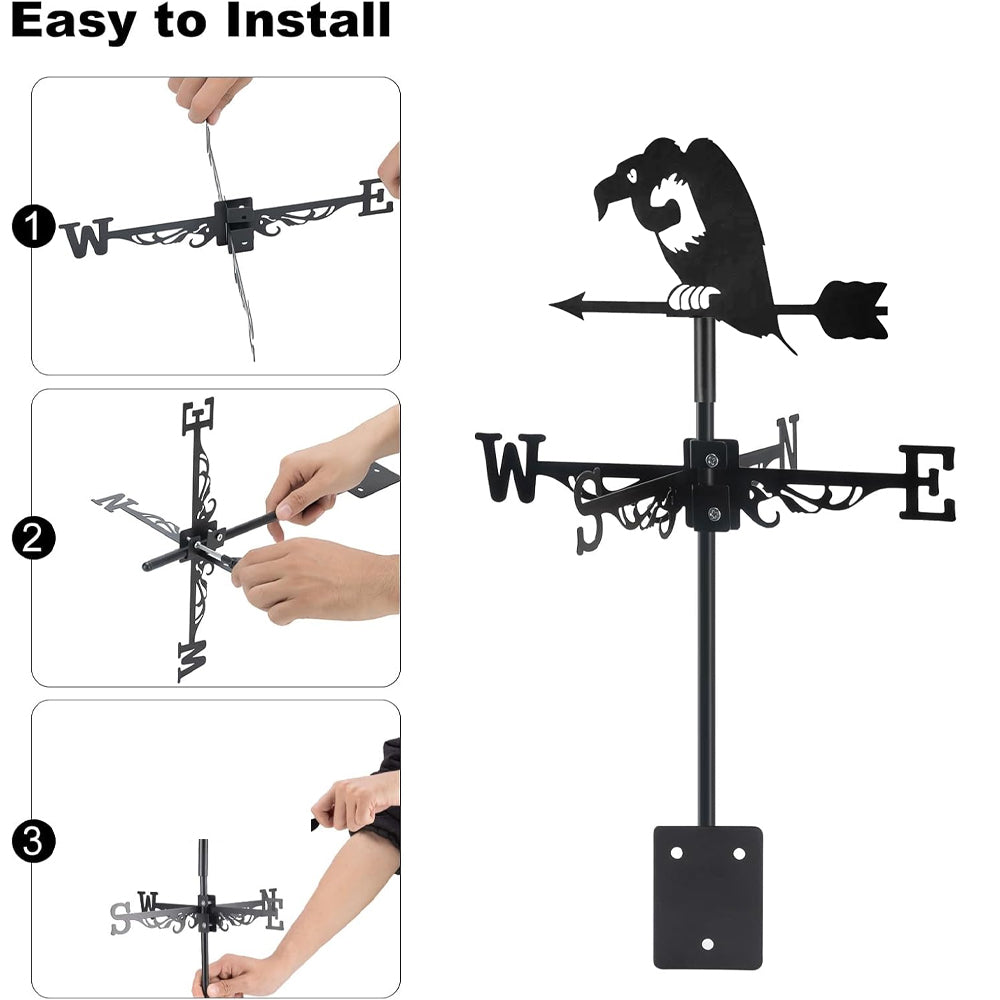 Easy to Install

1
W E

2
E N W

3
S W N E

W S N E