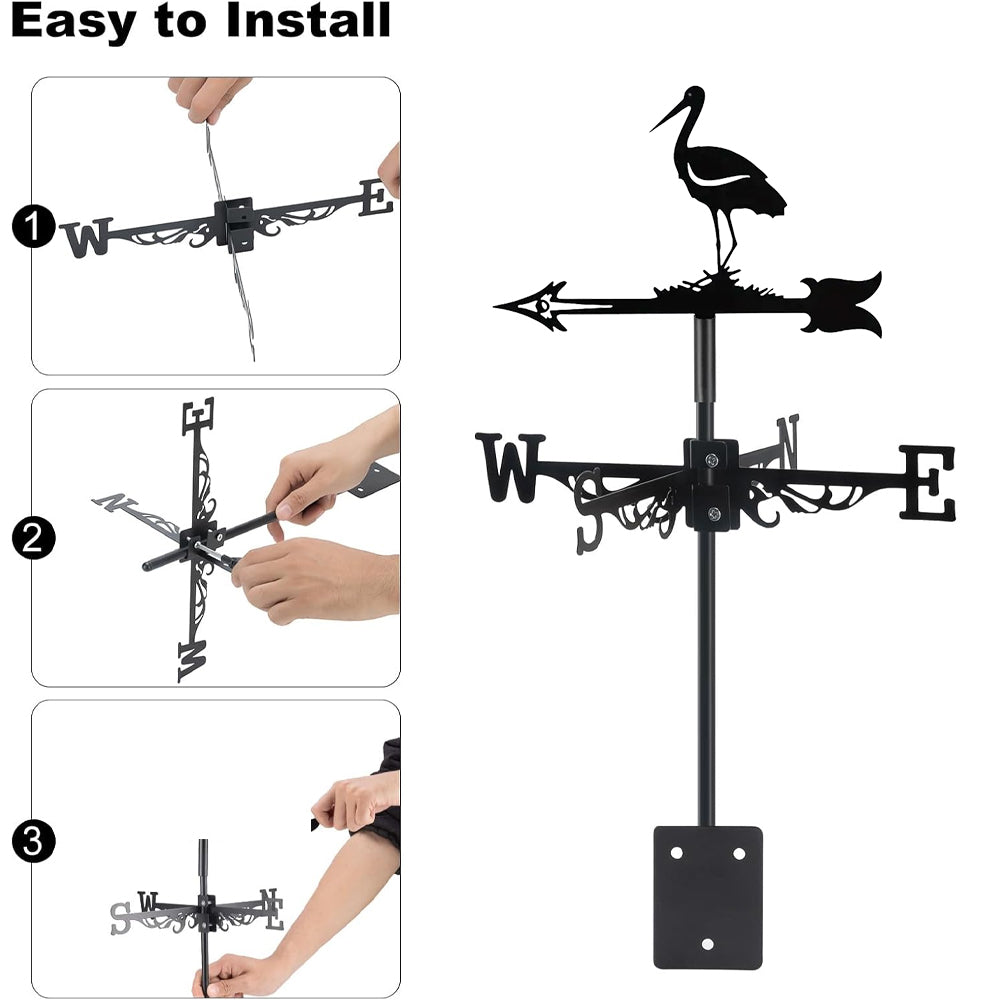 Easy to Install

1

W E

2

E N W

3

S W N E

W S N E