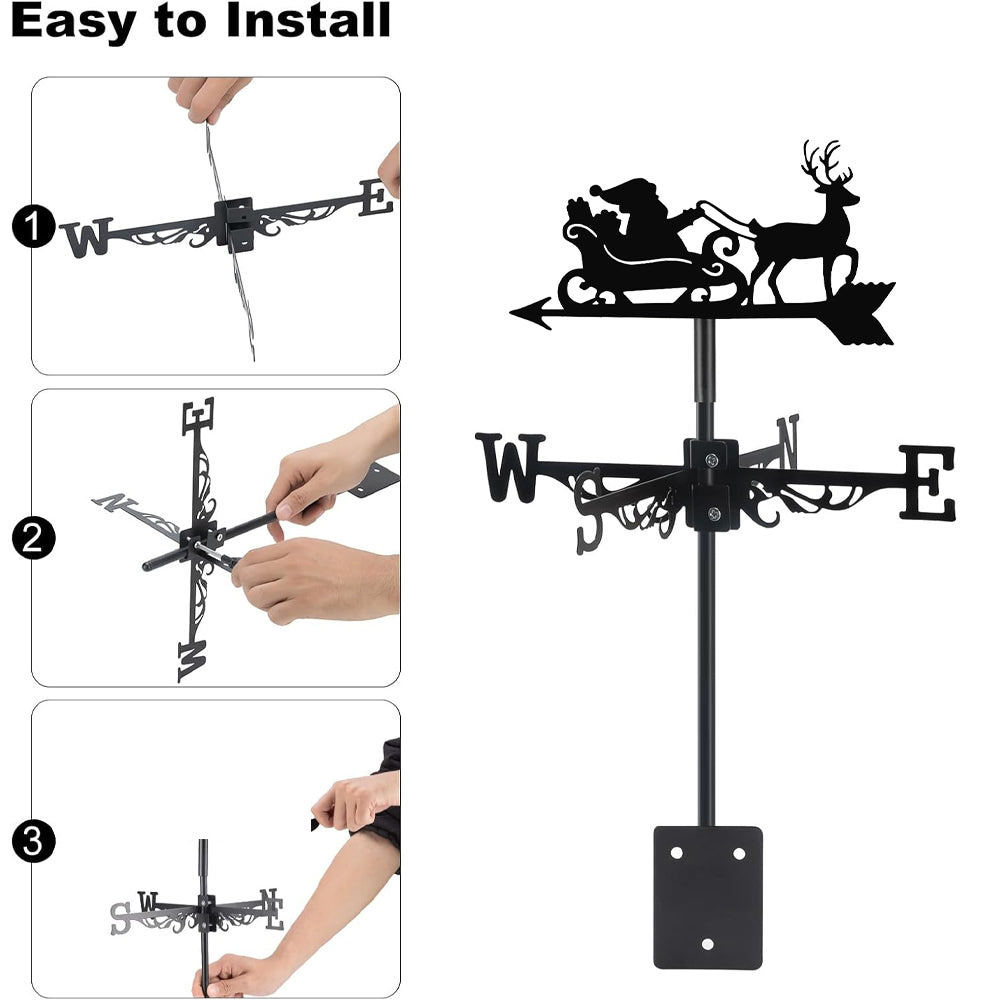 Easy to Install

1
W E

2
E N W

3
S W N E

W S N E