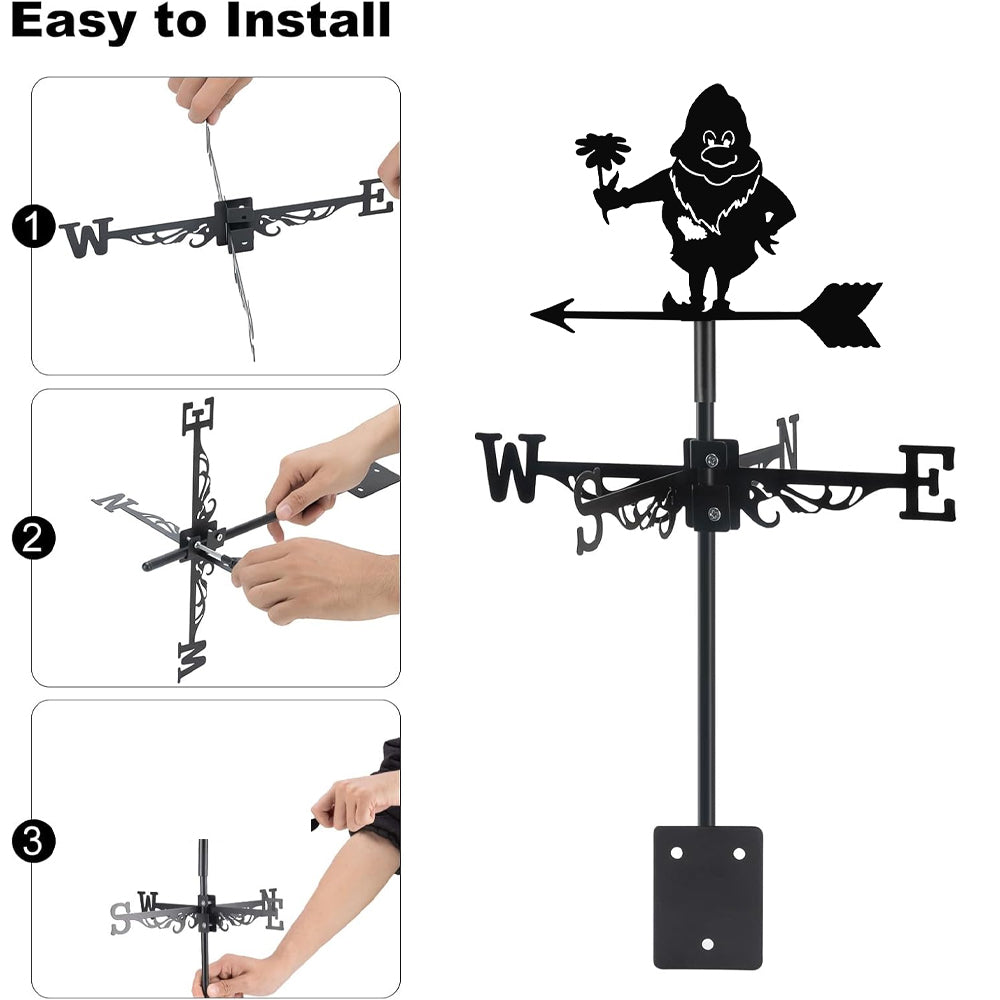 Easy to Install

1

W E

2

E N W

3

S W N E

W S N E