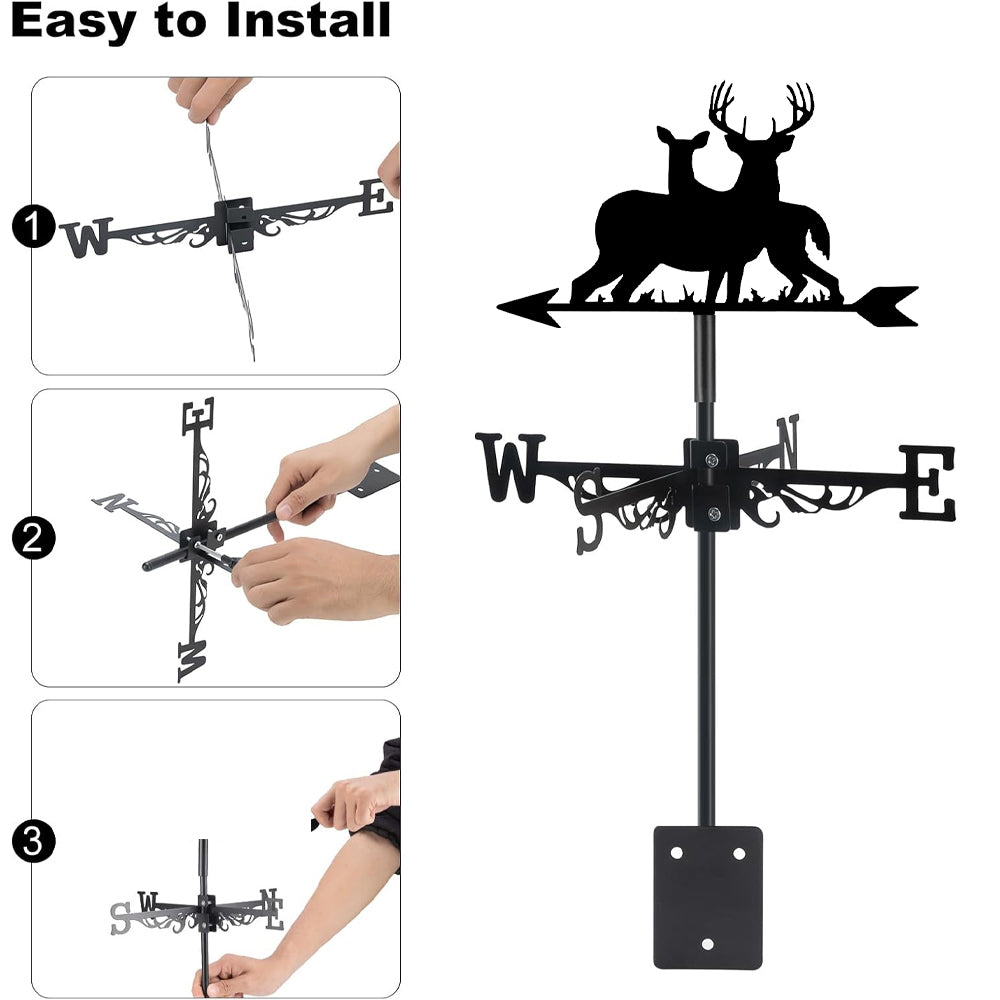 Easy to Install

1

W E

2

E N W

3

S W N E

W S N E