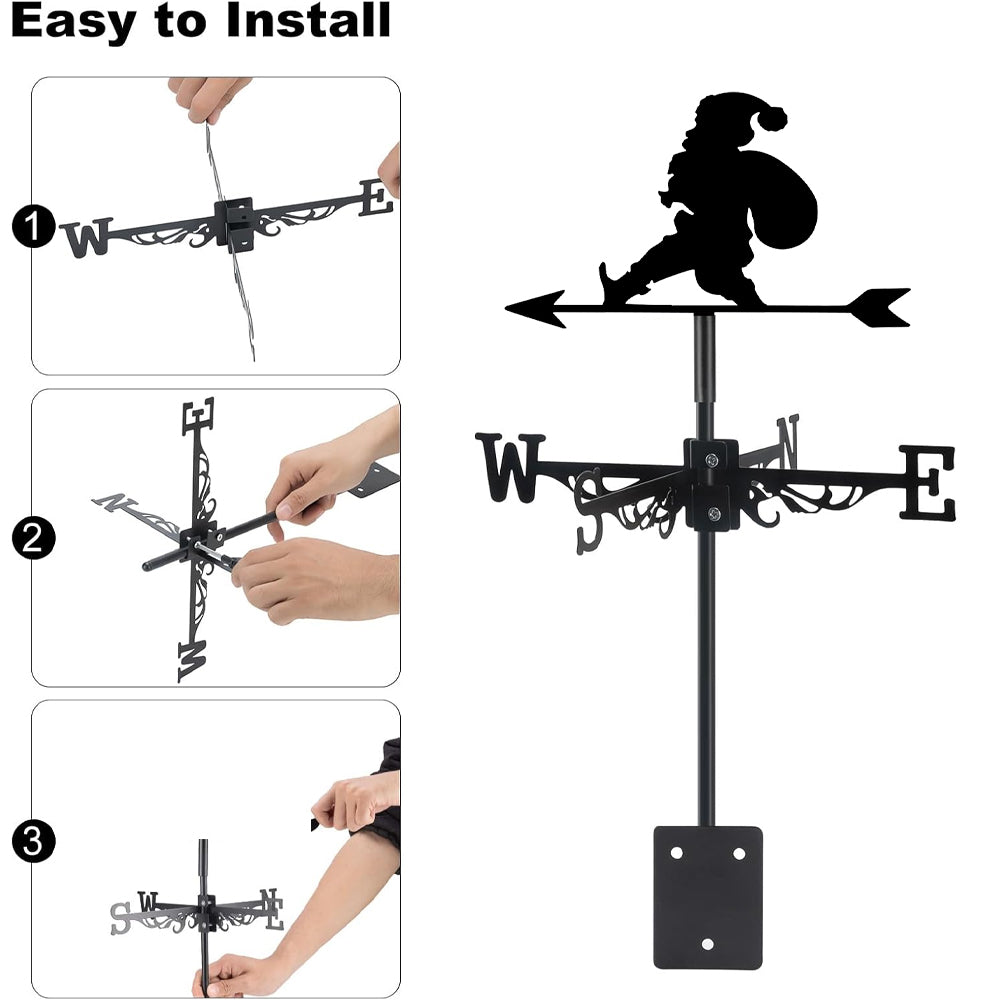 Easy to Install

1
W E

2
E N W

3
S W N E

W S N E