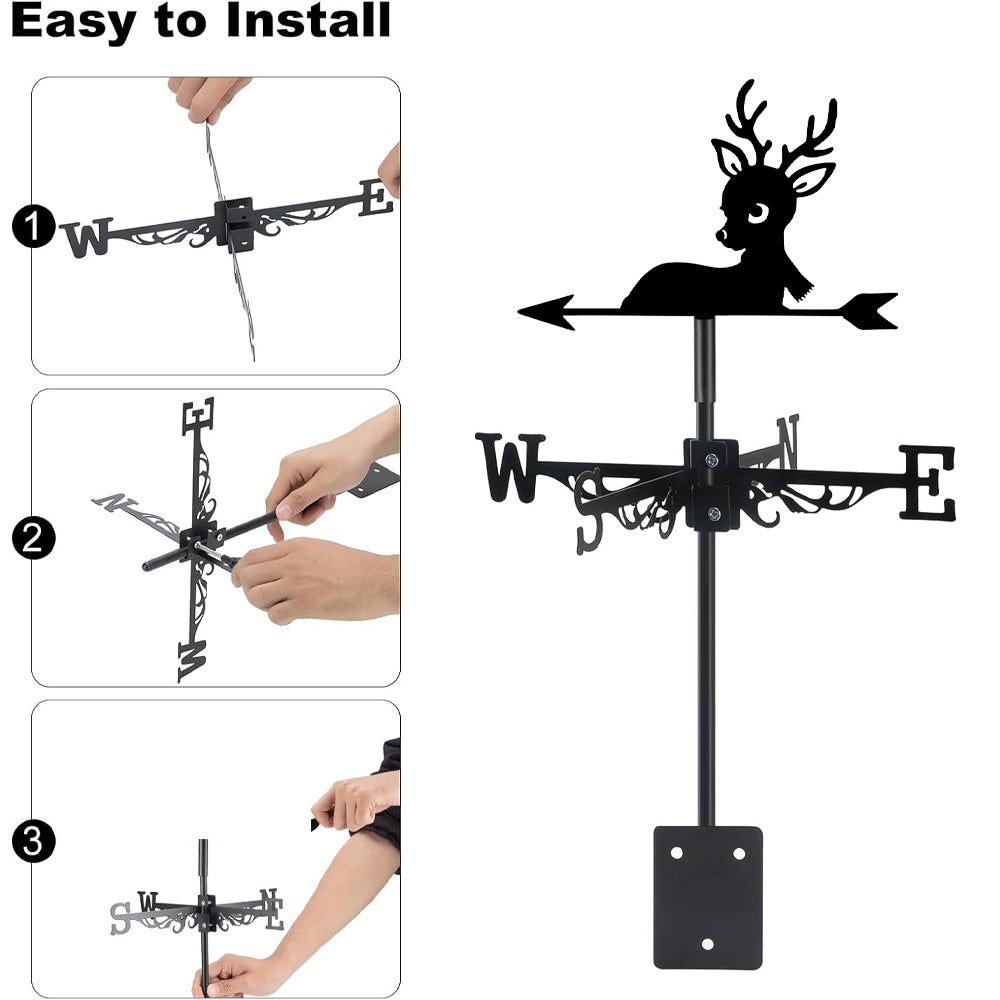 Easy to Install

1
W E

2
E N W

3
S W N E

W S N E