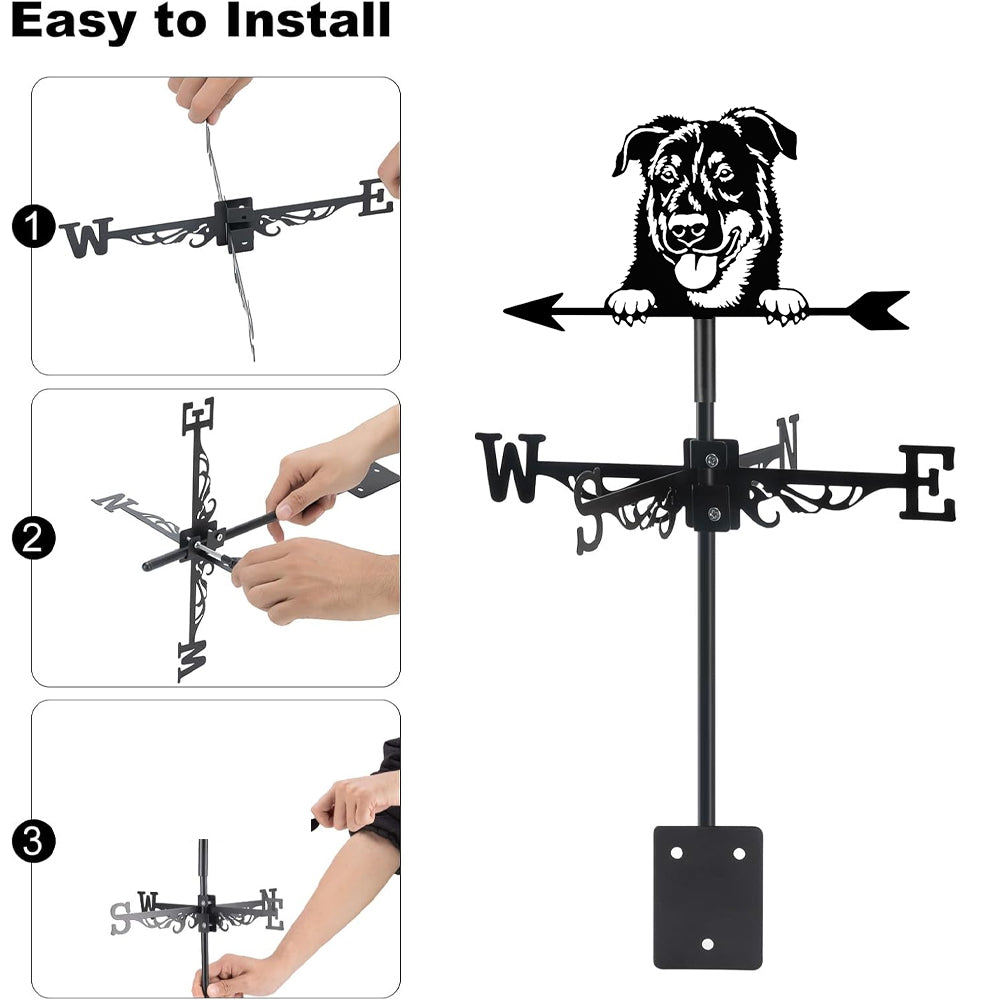 Easy to Install

1

W E

2

E N W

3

S W N E

W S N E