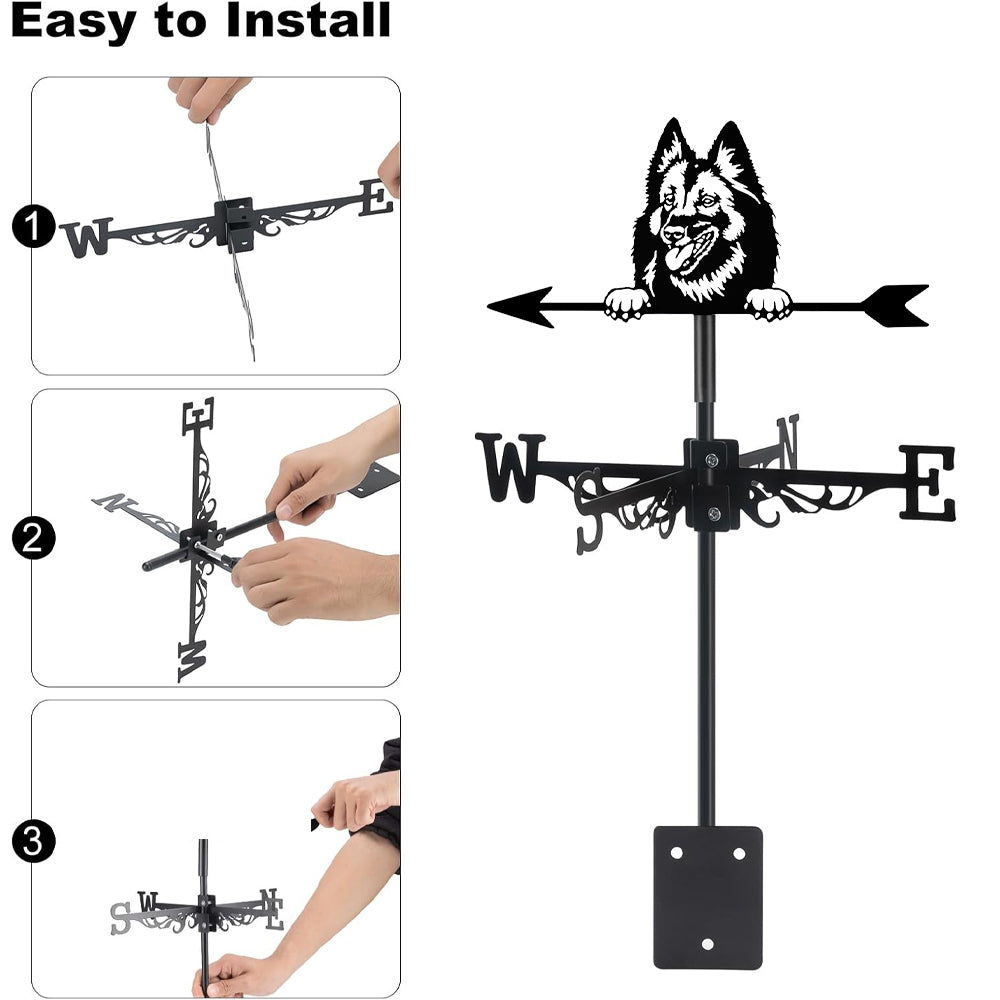 Easy to Install

1
W E

2
E N W

3
S W N E

W S N E