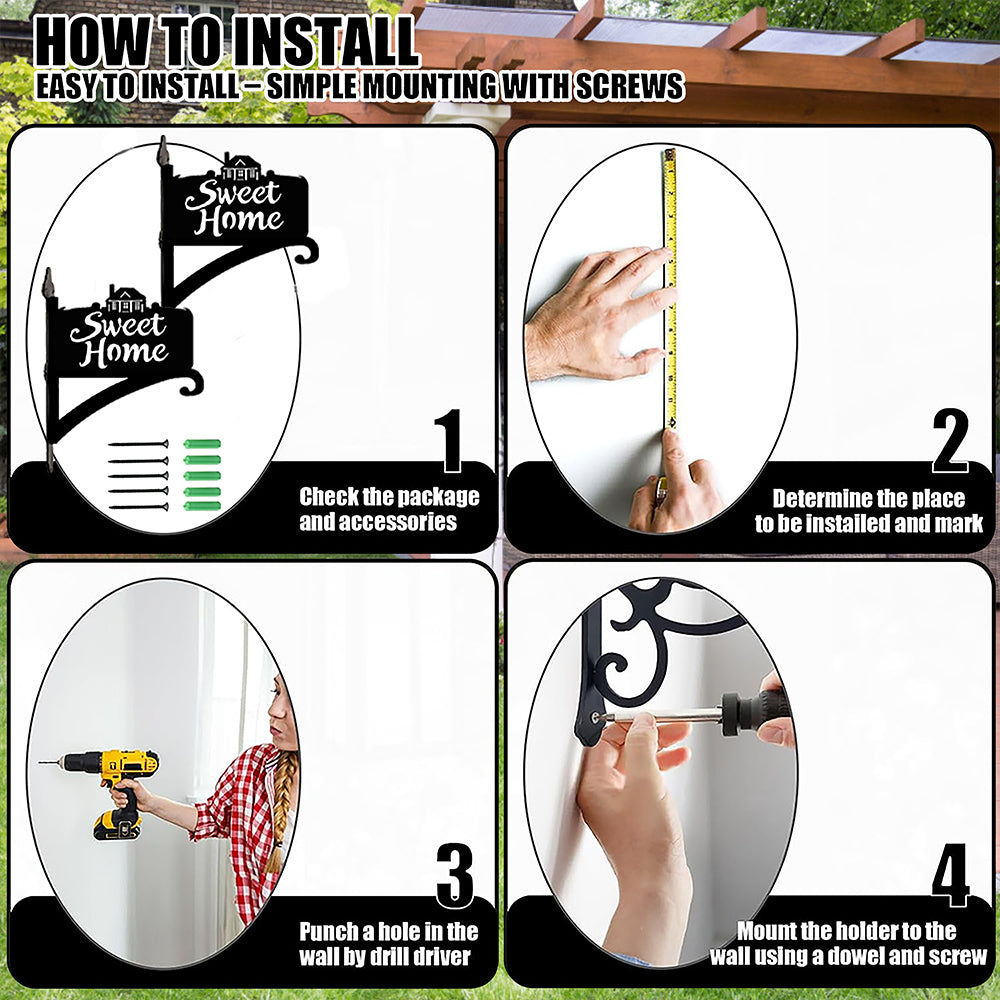 HOW TO INSTALL
EASY TO INSTALL – SIMPLE MOUNTING WITH SCREWS

Sweet Home

Sweet Home

1
Check the package and accessories

2
Determine the place to be installed and mark

3
Punch a hole in the wall by drill driver

4
Mount the holder to the wall using a dowel and screw