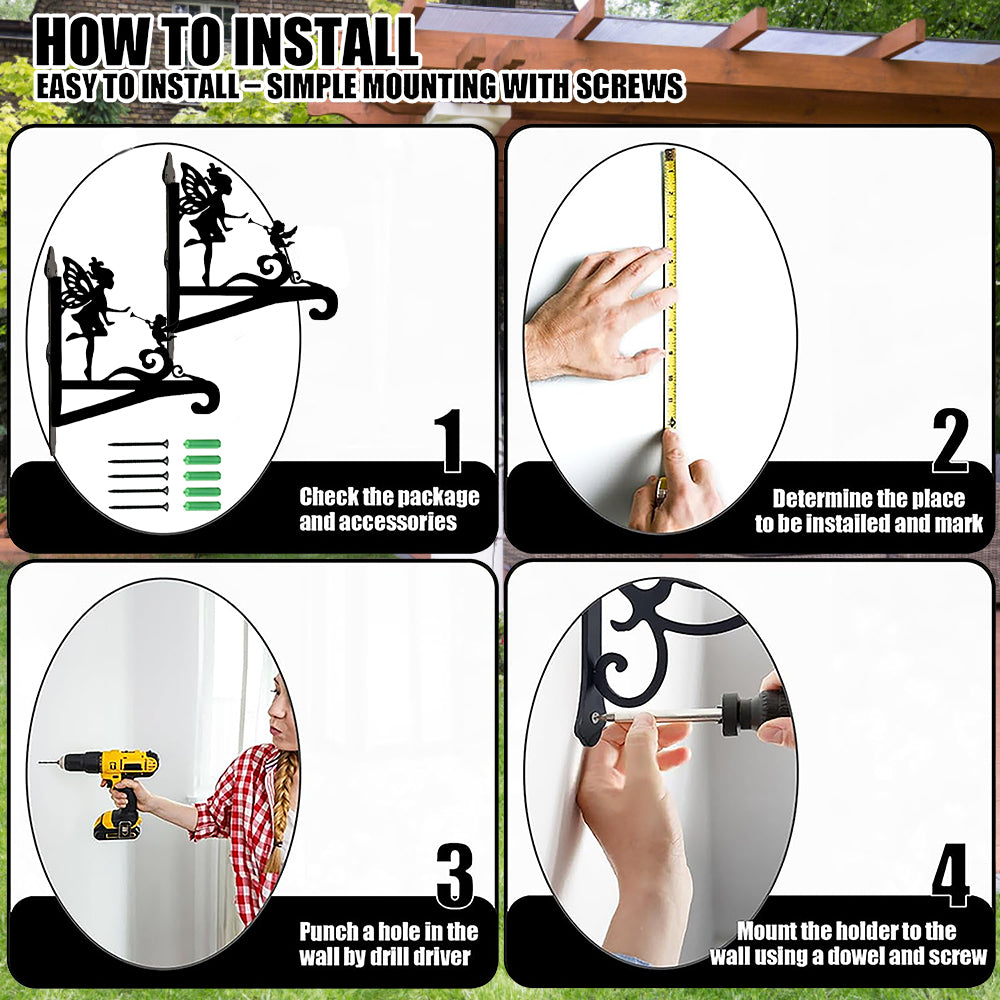 HOW TO INSTALL
EASY TO INSTALL – SIMPLE MOUNTING WITH SCREWS

1
Check the package and accessories

2
Determine the place to be installed and mark

3
Punch a hole in the wall by drill driver

4
Mount the holder to the wall using a dowel and screw