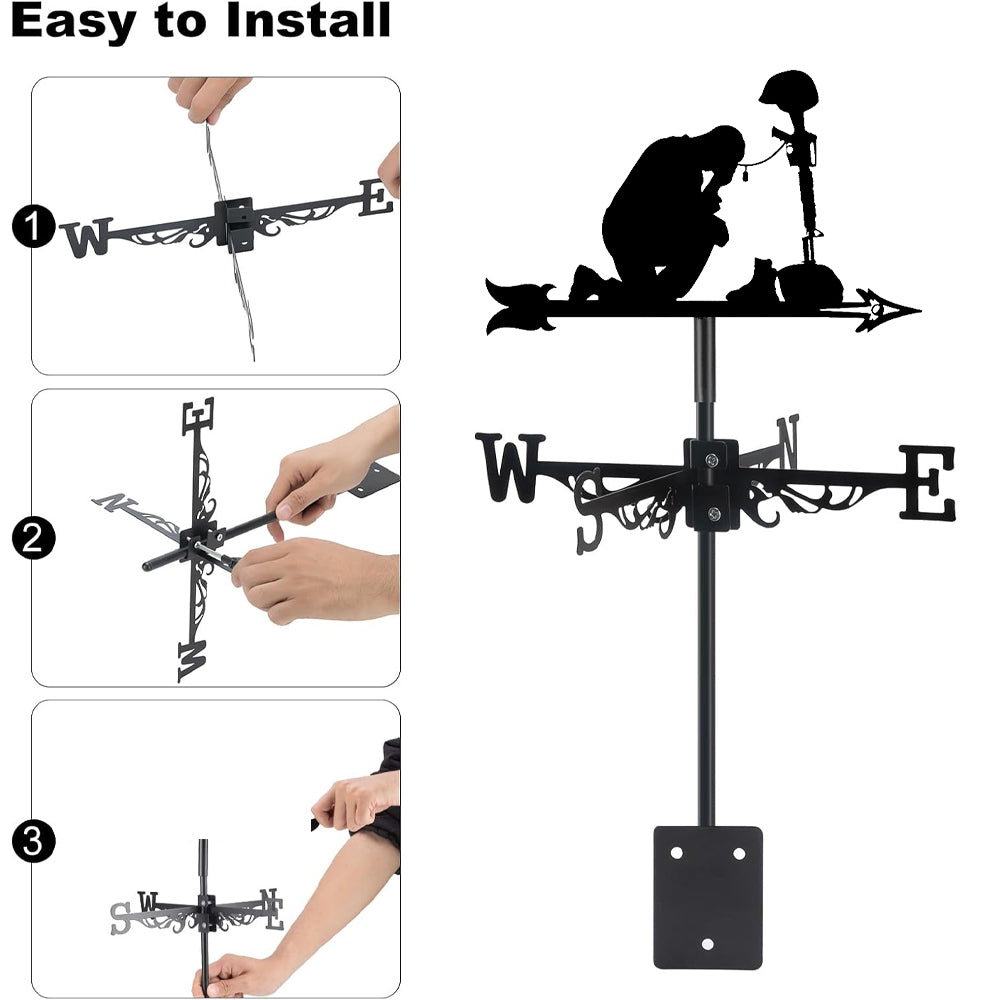 Easy to Install

1
W E

2
E N W

3
S W N E

W S N E