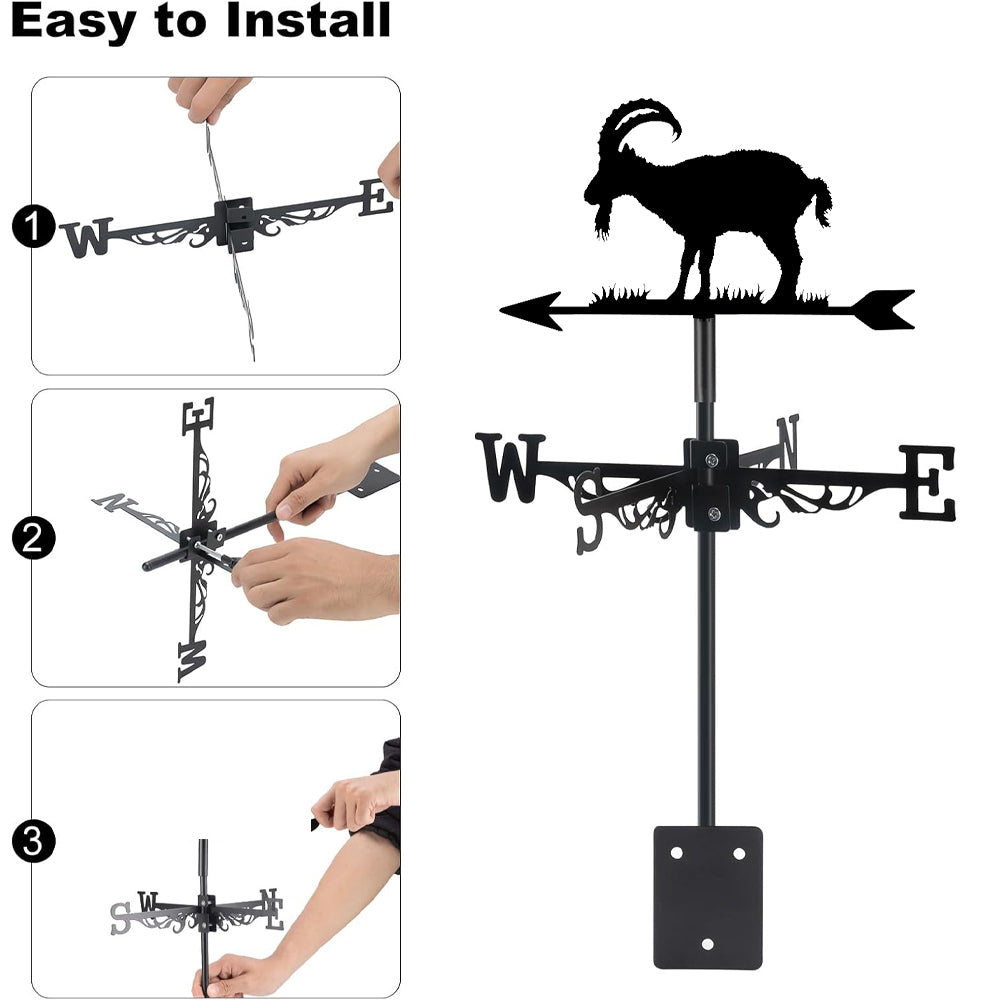 Easy to Install

1
W E

2
E N W

3
S W N E

W S N E