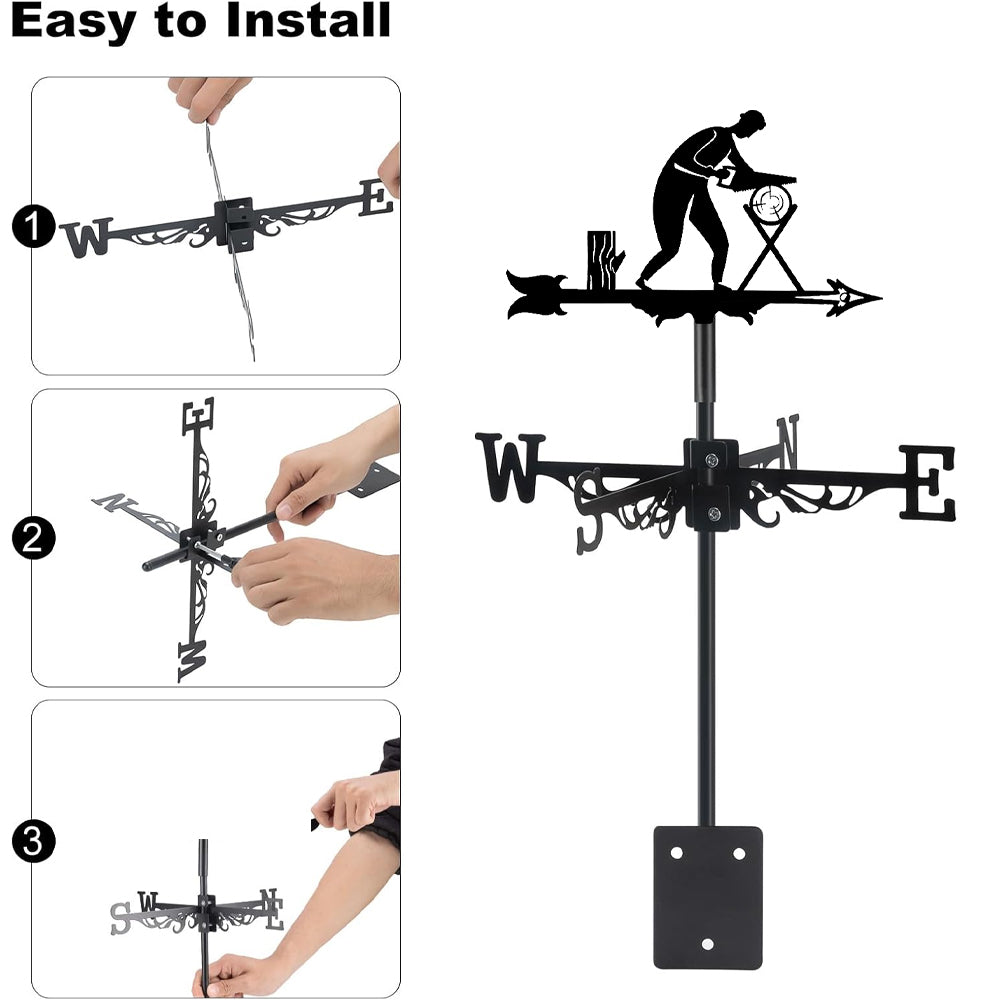 Easy to Install

1
W E

2
E N W

3
S W N E

W S N E