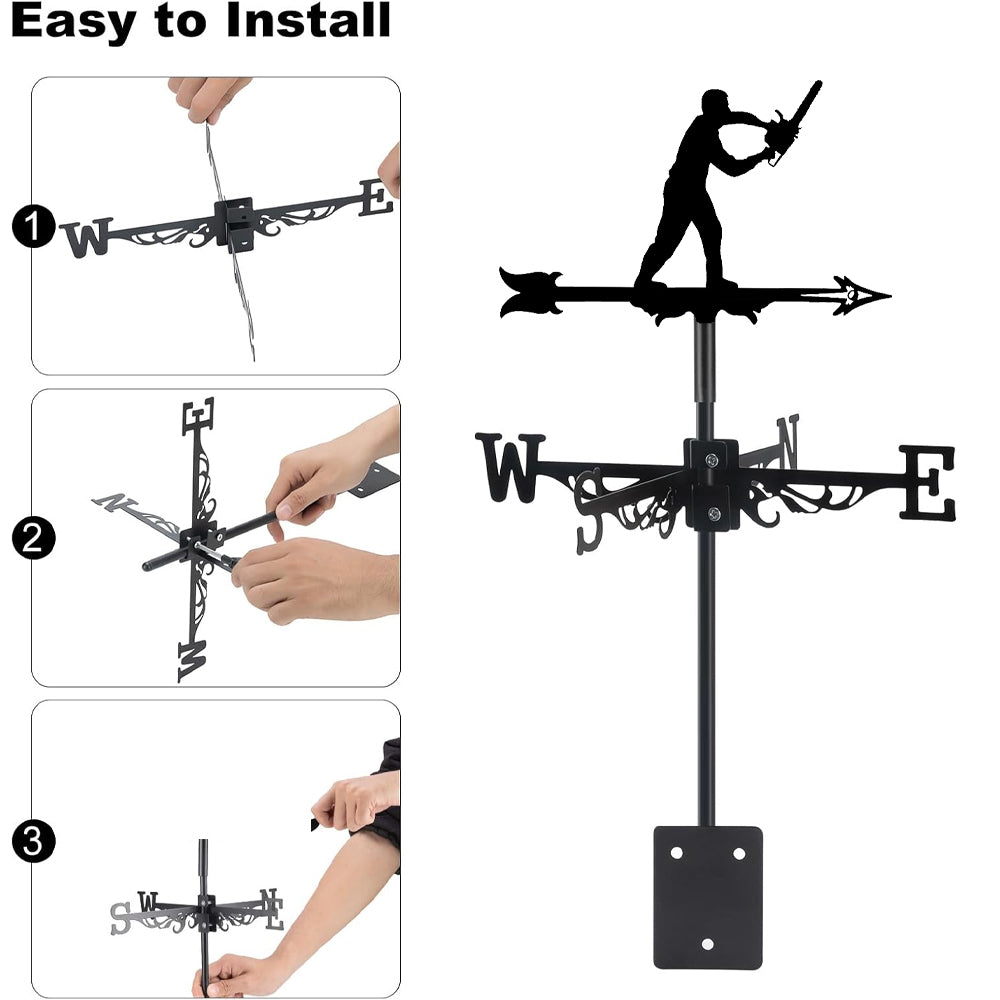 Easy to Install

1
W E

2
E N W

3
S W N E

W S N E