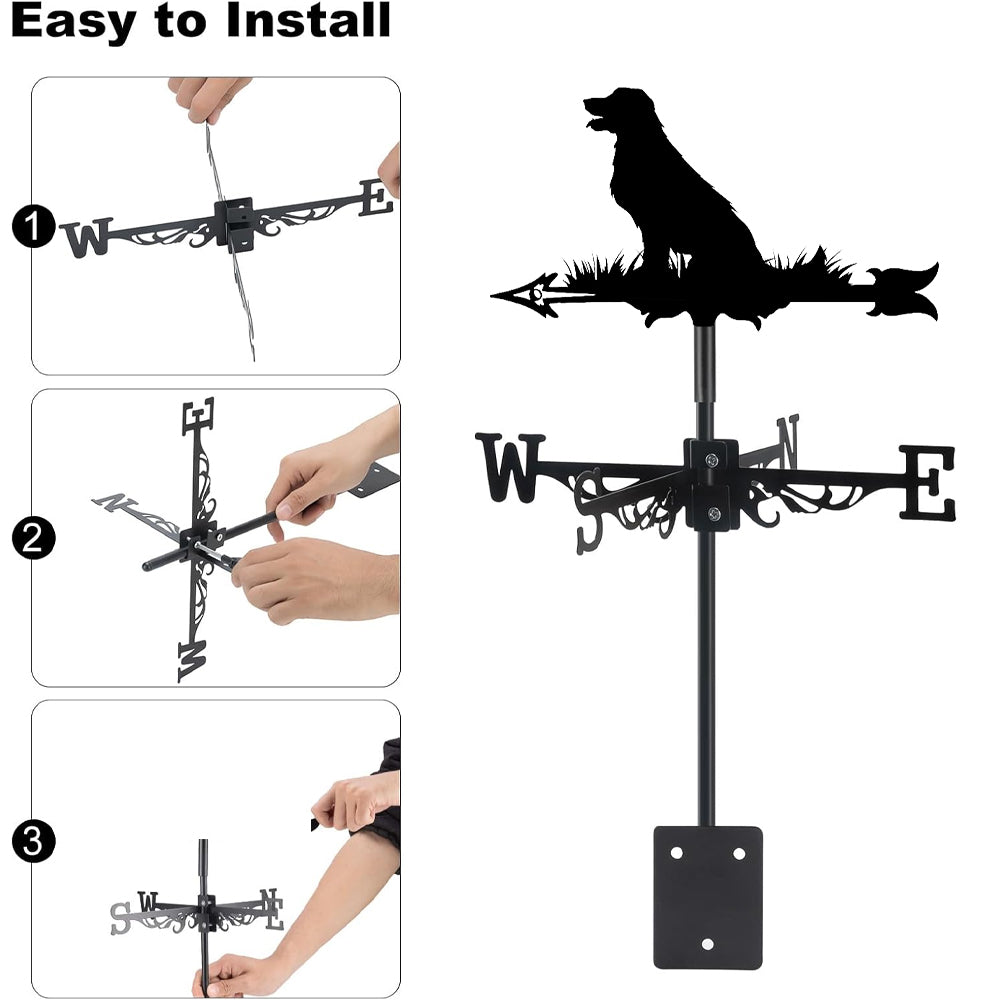 Easy to Install

1
W E

2
E N W

3
S W N E

W S N E