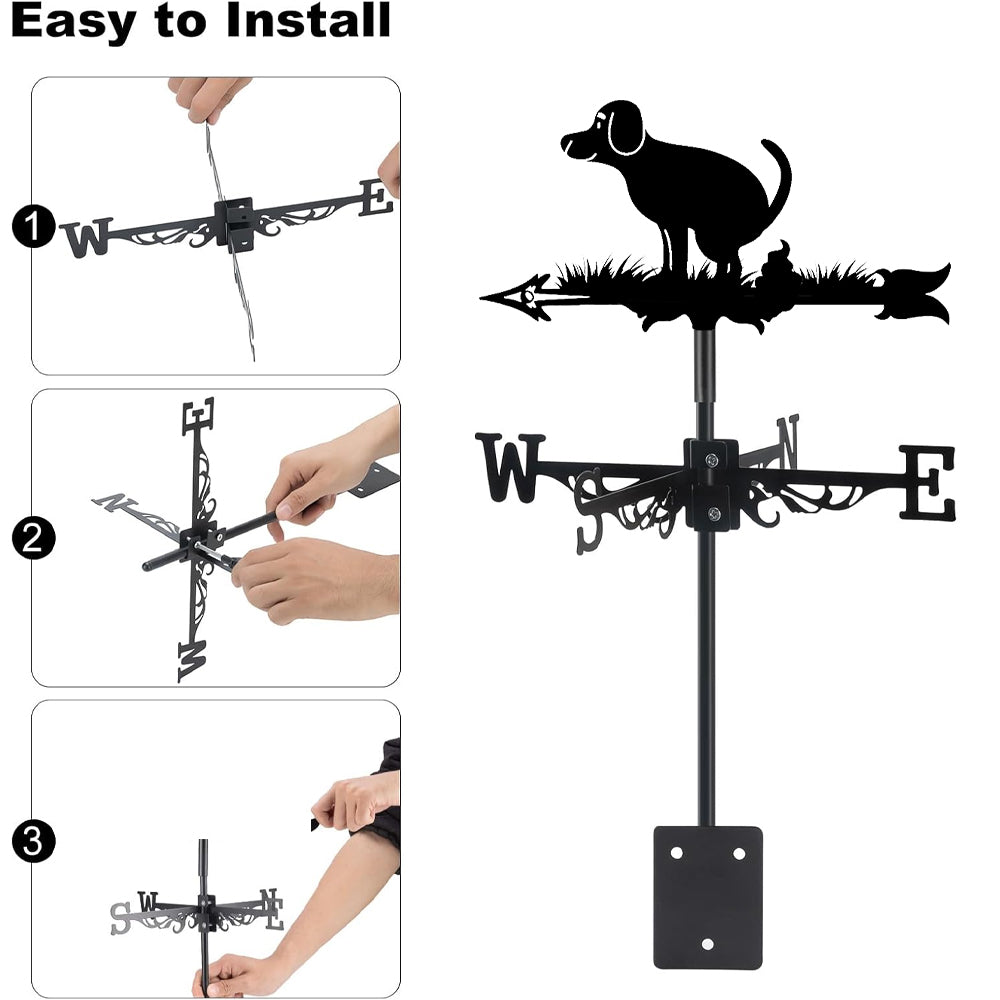 Easy to Install

1
W E

2
E N W

3
S W N E

W S N E