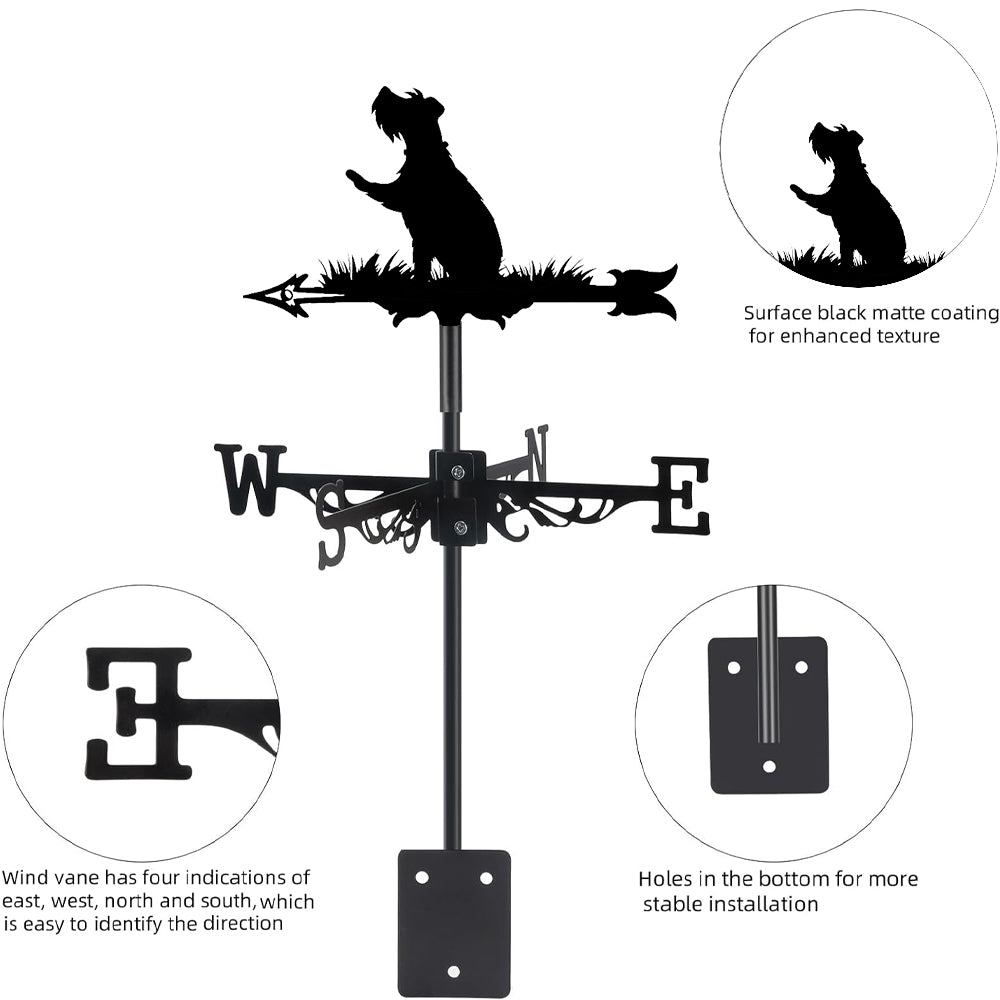 Surface black matte coating for enhanced texture

W

S

N

E

E

Wind vane has four indications of east, west, north and south, which is easy to identify the direction

Holes in the bottom for more stable installation