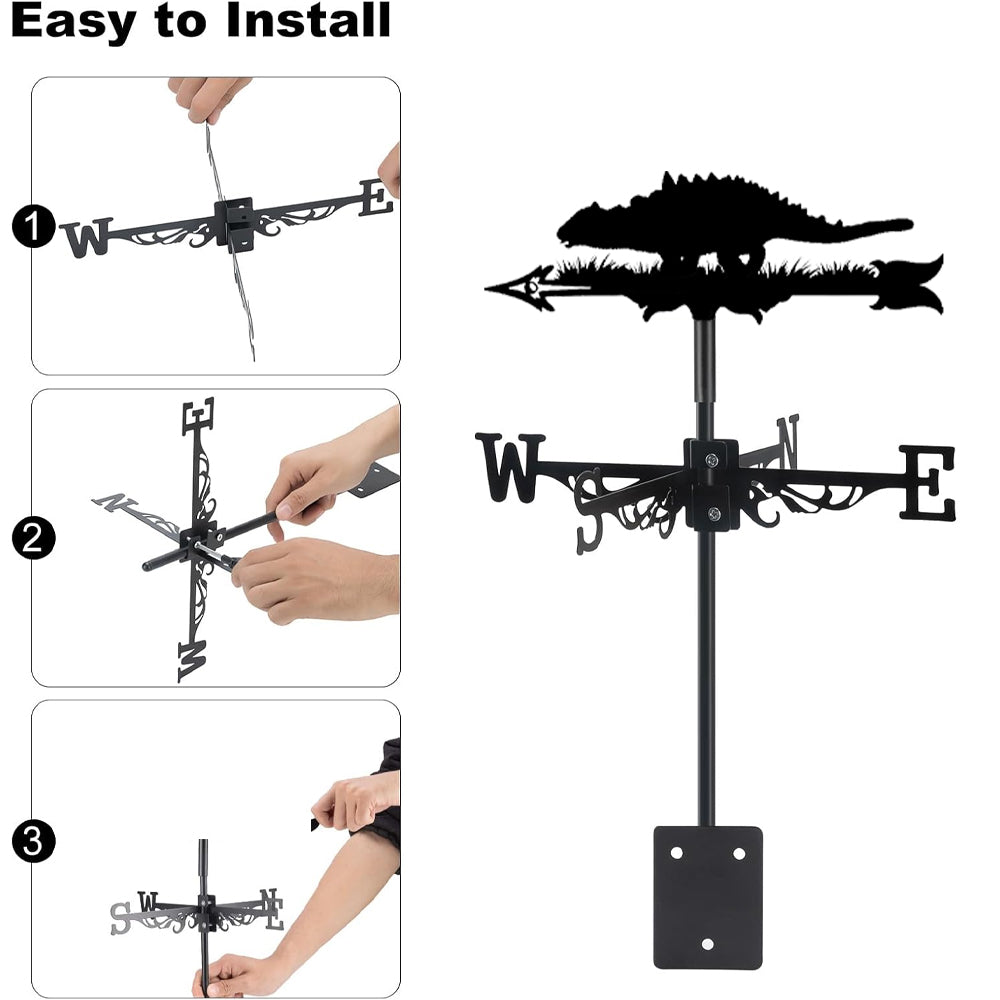 Easy to Install

1
W E

2
E N W

3
S W N E

W S N E