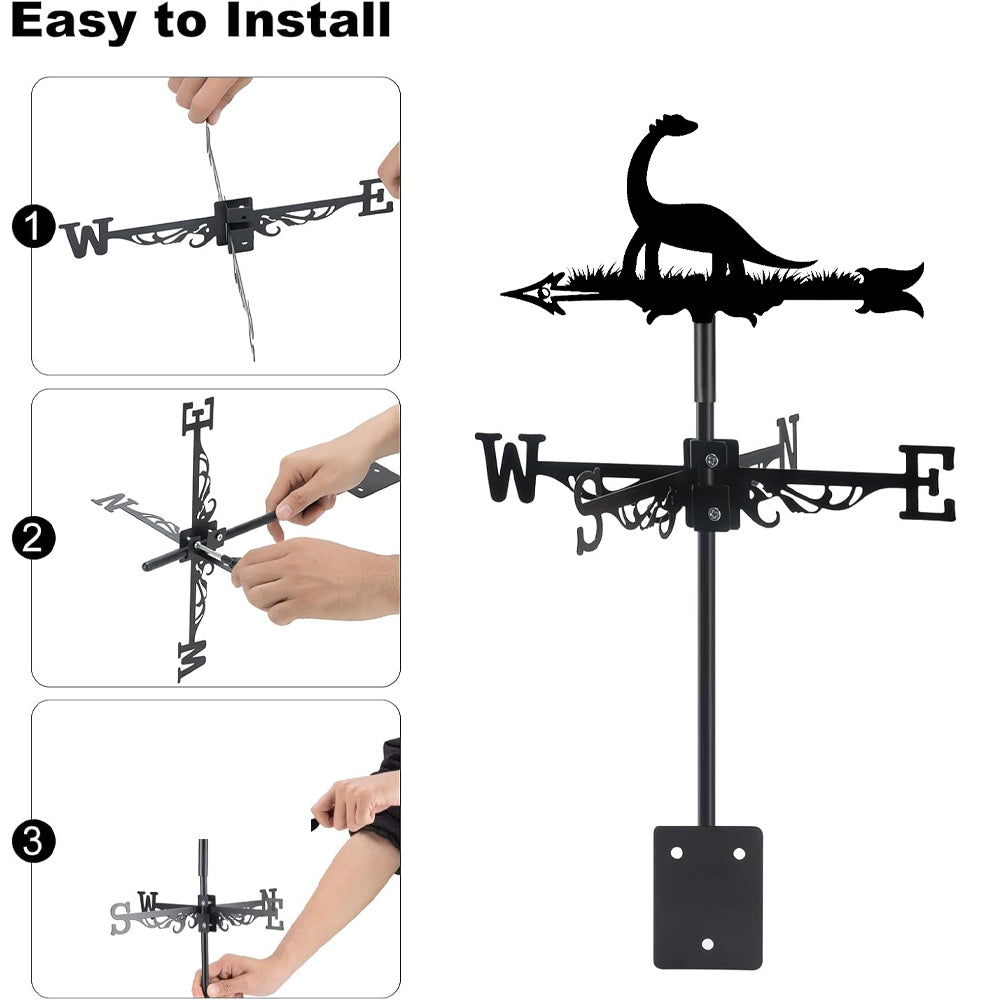 Easy to Install

1
W E

2
E N W

3
S W N E

W S N E