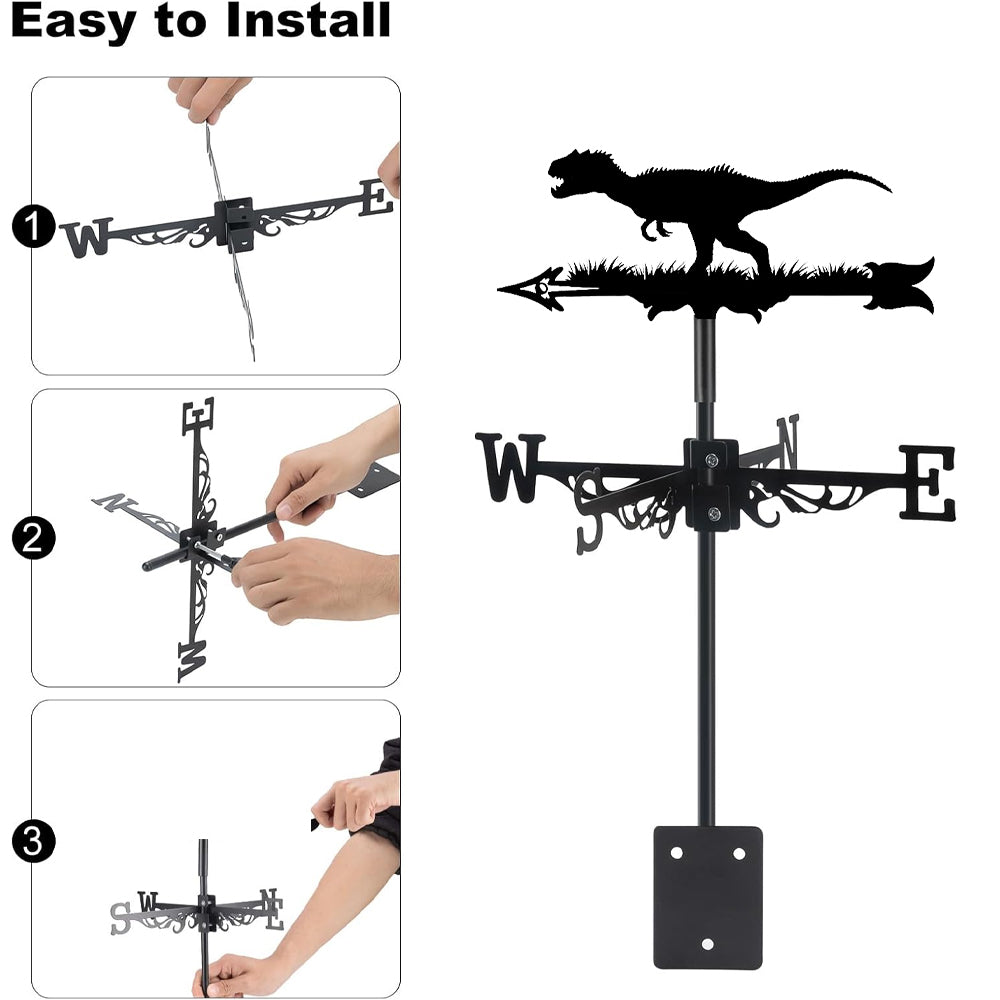 Easy to Install

1
W E

2
E N W

3
S W N E

W S N E