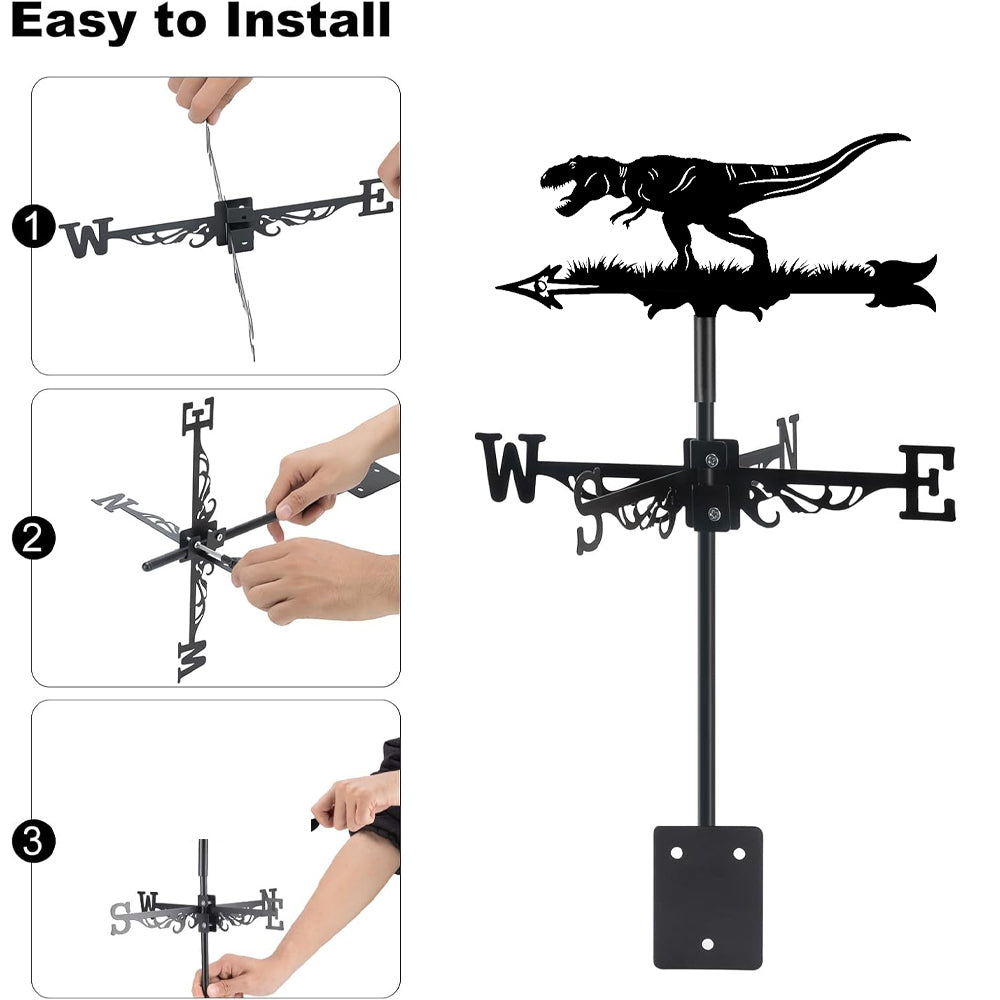 Easy to Install

1

W E

2

E N W

3

S W N E

W S N E