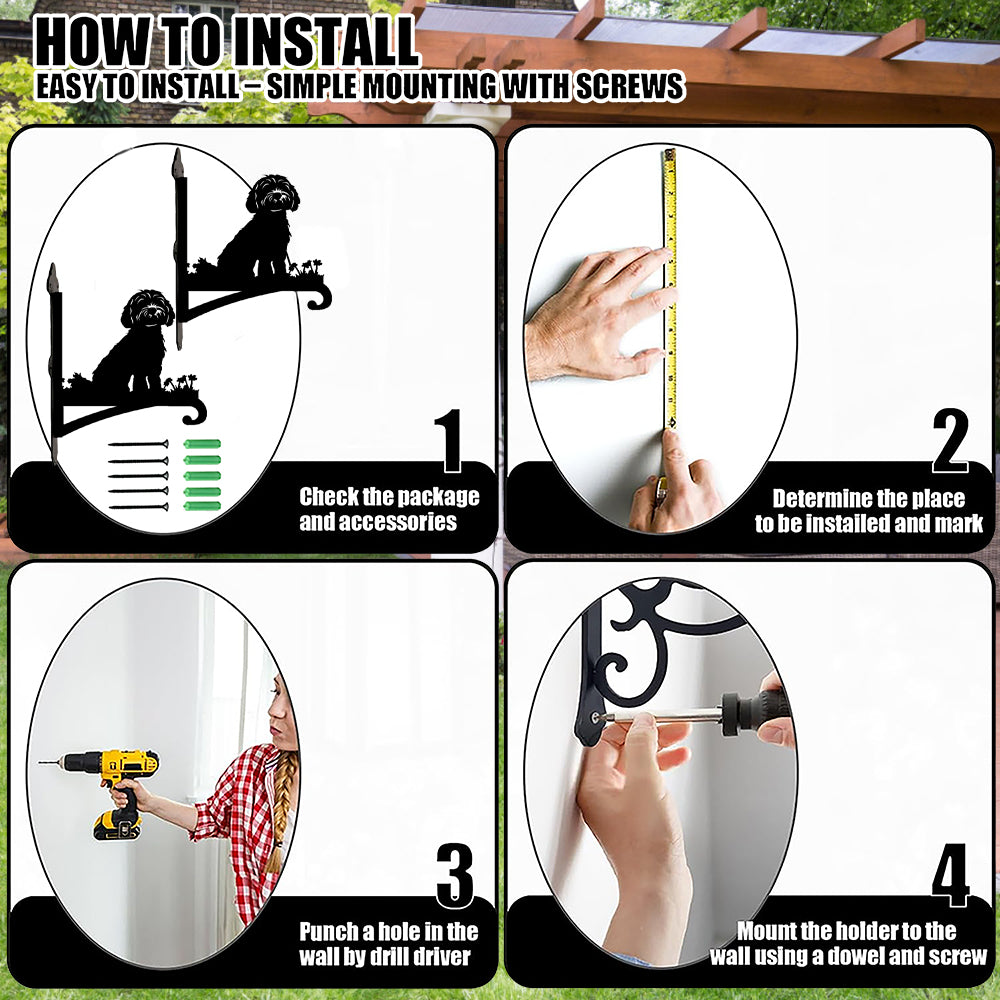 HOW TO INSTALL
EASY TO INSTALL – SIMPLE MOUNTING WITH SCREWS

1
Check the package and accessories

2
Determine the place to be installed and mark

3
Punch a hole in the wall by drill driver

4
Mount the holder to the wall using a dowel and screw