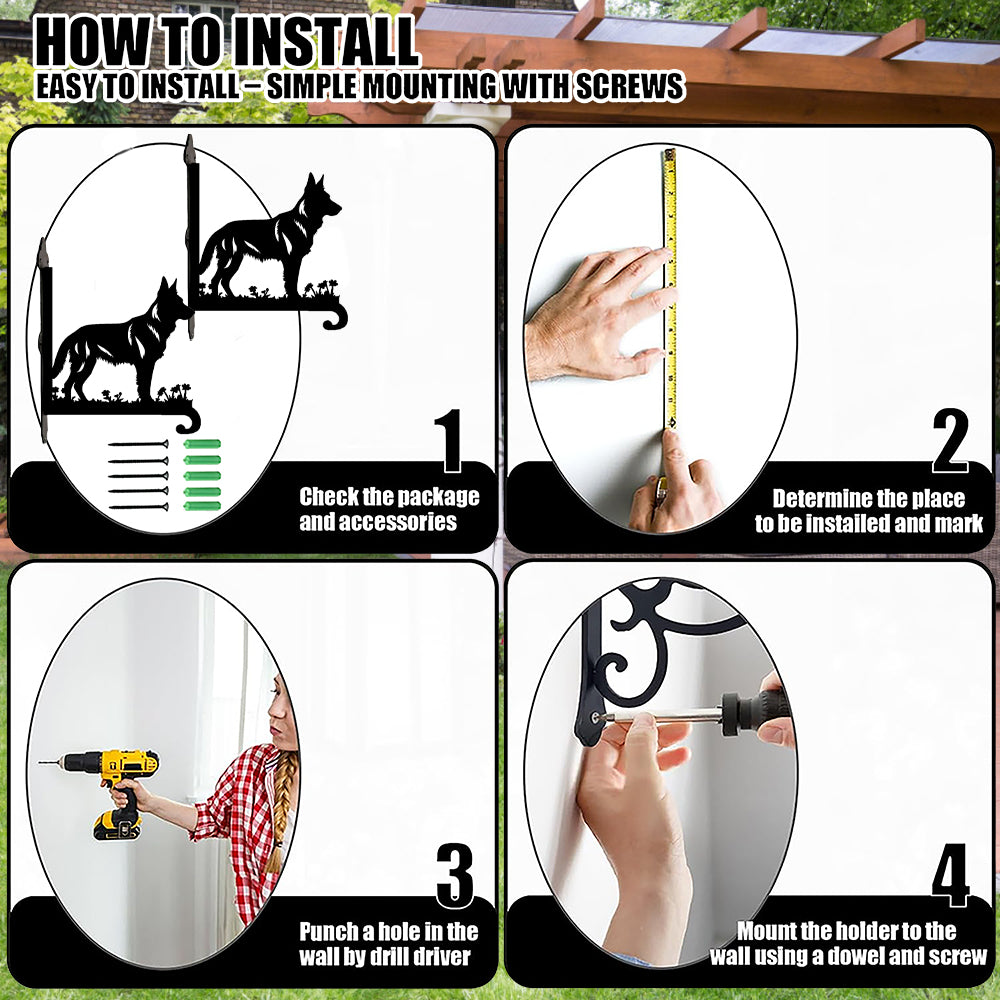 HOW TO INSTALL
EASY TO INSTALL – SIMPLE MOUNTING WITH SCREWS

1
Check the package and accessories

2
Determine the place to be installed and mark

3
Punch a hole in the wall by drill driver

4
Mount the holder to the wall using a dowel and screw