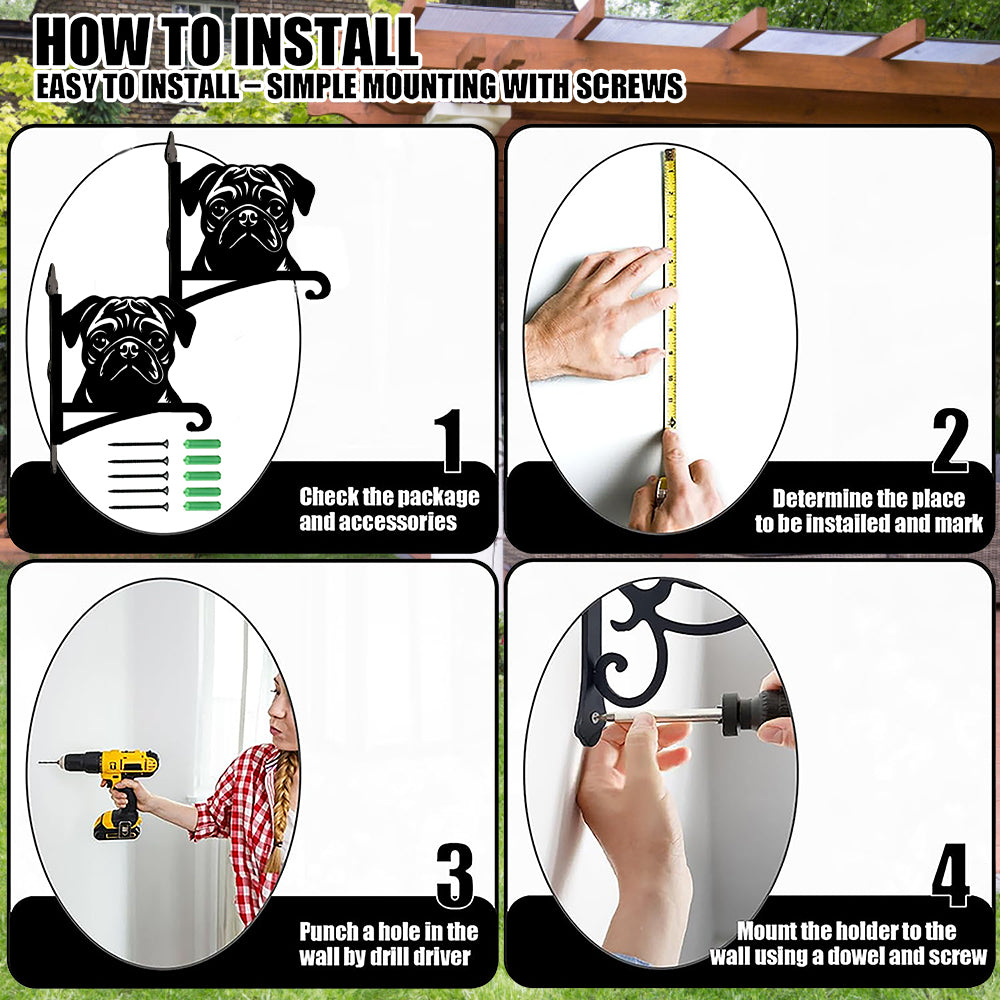 HOW TO INSTALL
EASY TO INSTALL – SIMPLE MOUNTING WITH SCREWS

1
Check the package and accessories

2
Determine the place to be installed and mark

3
Punch a hole in the wall by drill driver

4
Mount the holder to the wall using a dowel and screw